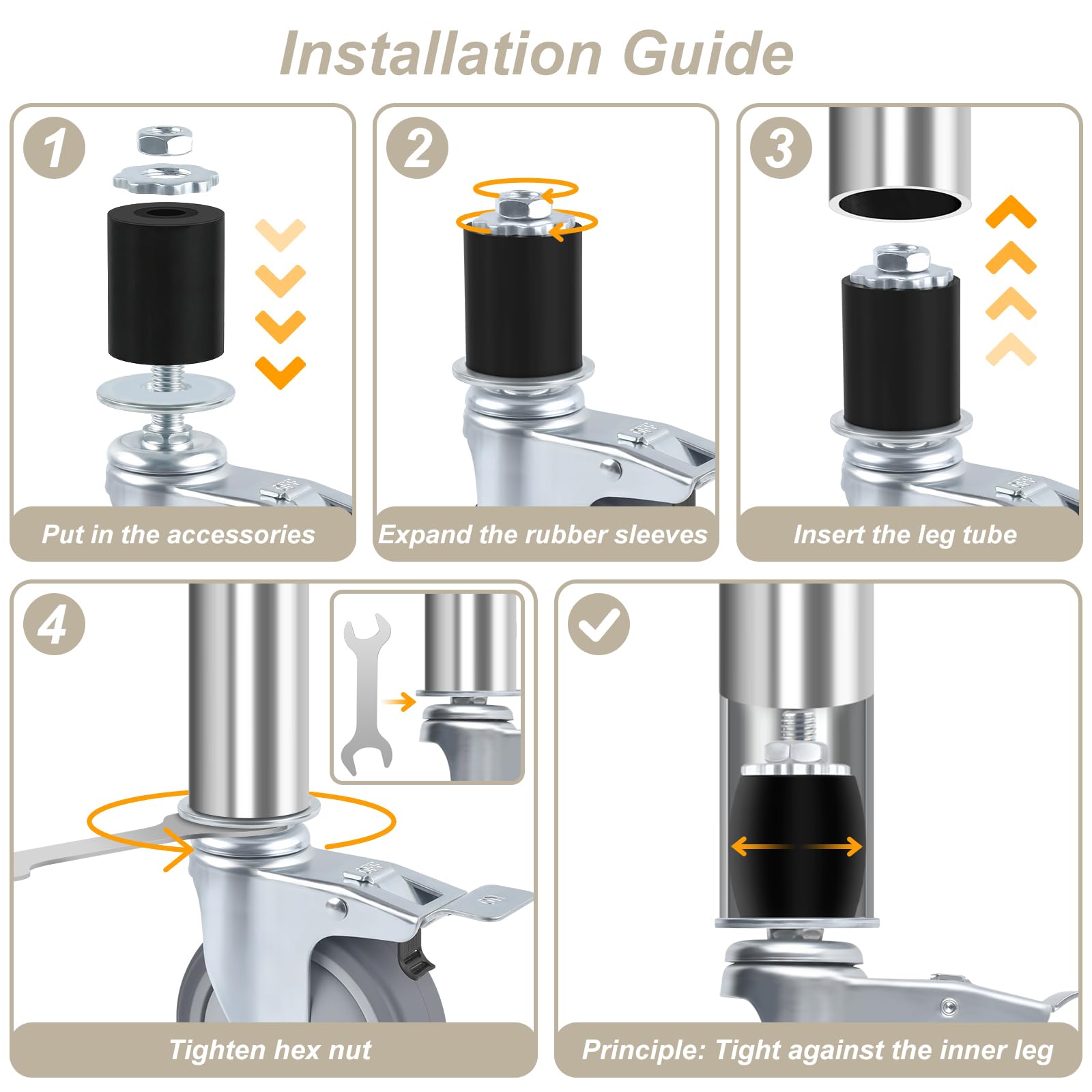 Installation Guide

1

Put in the accessories

2

Expand the rubber sleeves

3

Insert the leg tube

4

Tighten hex nut

Principle: Tight against the inner leg