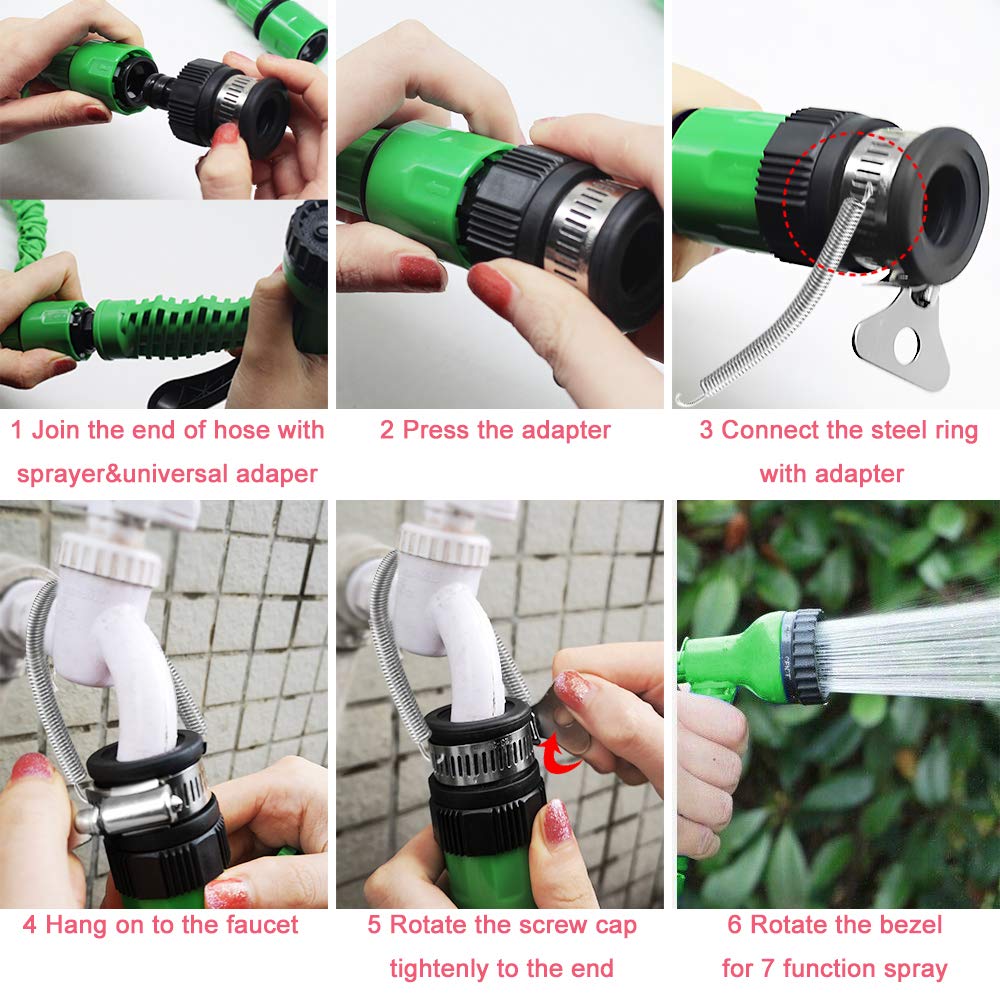 1 Join the end of hose with sprayer&universal adaper

2 Press the adapter

3 Connect the steel ring with adapter

4 Hang on to the faucet

5 Rotate the screw cap tightenly to the end

6 Rotate the bezel for 7 function spray