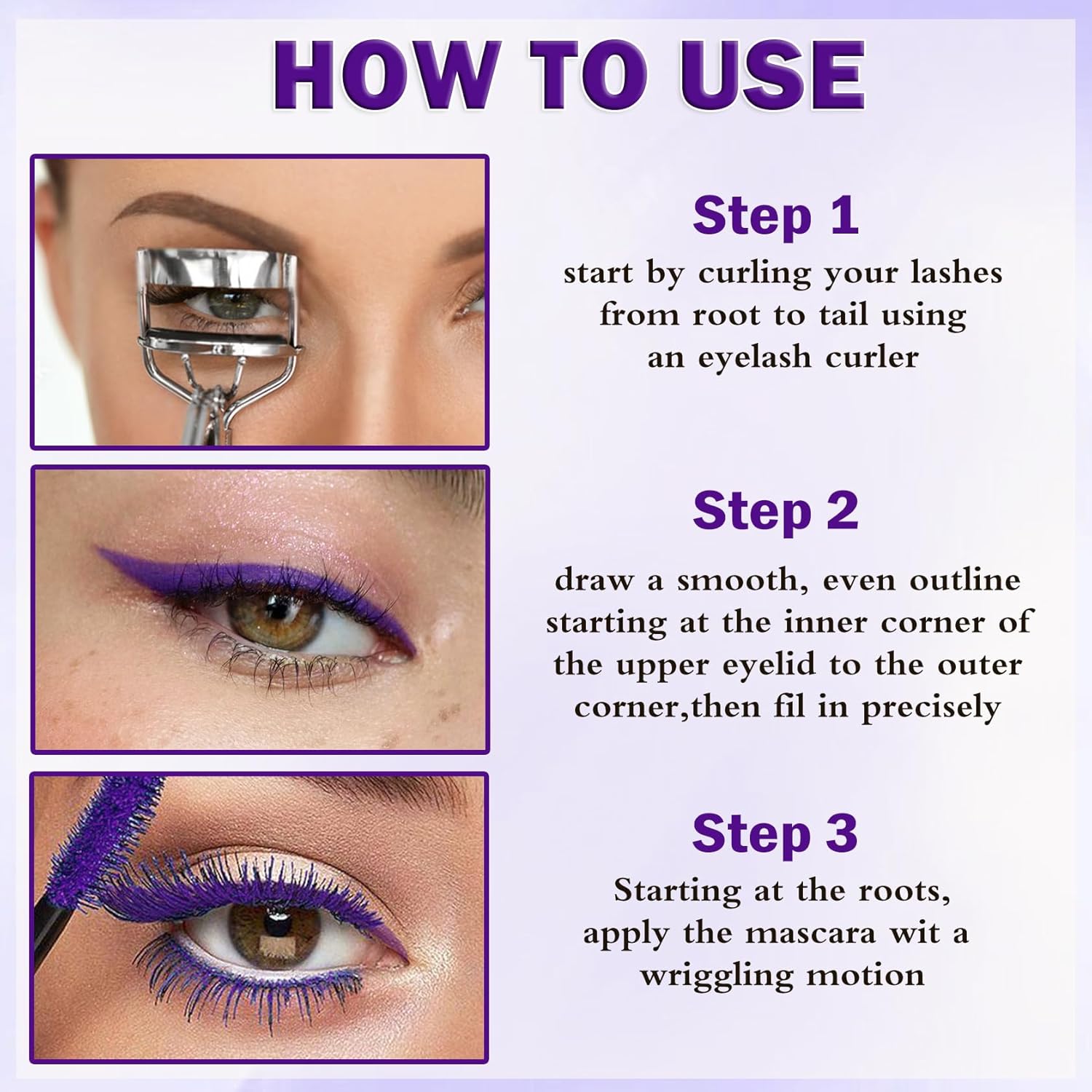 HOW TO USE

Step 1

start by curling your lashes from root to tail using an eyelash curler

Step 2

draw a smooth, even outline starting at the inner corner of the upper eyelid to the outer corner,then fil in precisely

Step 3

Starting at the roots, apply the mascara wit a wriggling motion