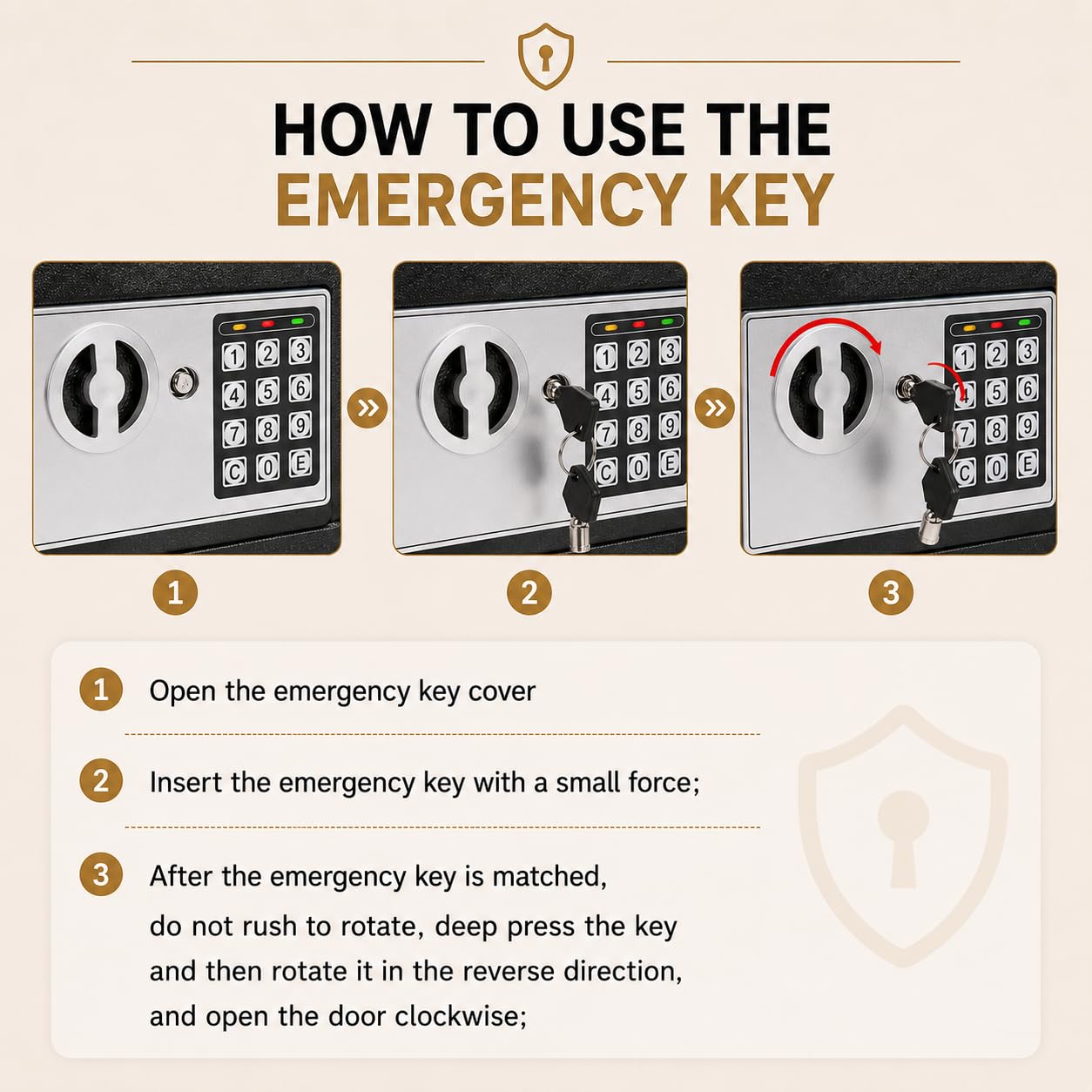 HOW TO USE THE
EMERGENCY KEY

1 2 3
4 5 6
7 8 9
C 0 E

1 2 3
4 5 6
7 8 9
C 0 E

1 2 3
4 5 6
7 8 9
C 0 E

1

2

3

1 Open the emergency key cover

2 Insert the emergency key with a small force;

3 After the emergency key is matched, do not rush to rotate, deep press the key and then rotate it in the reverse direction, and open the door clockwise;