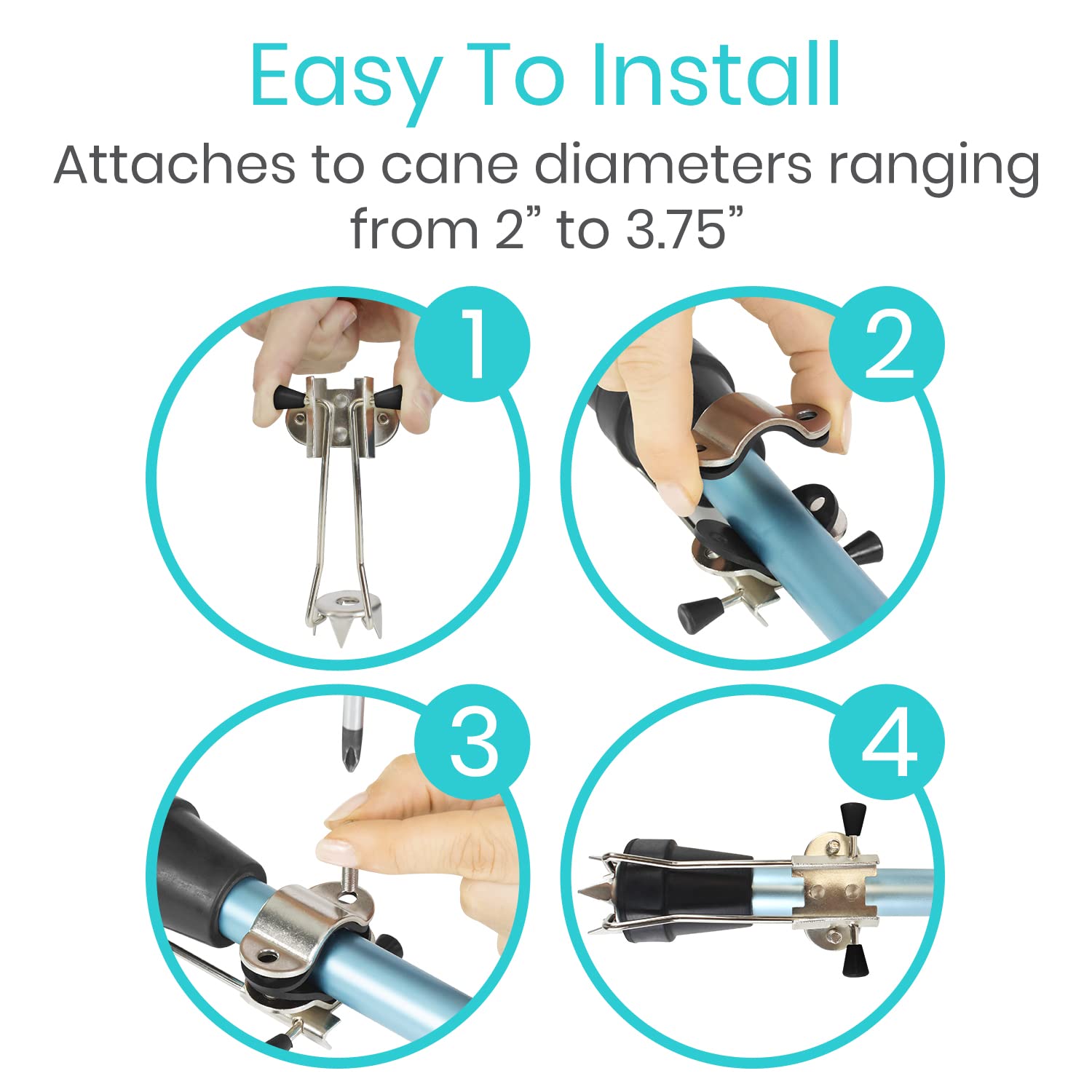 Easy To Install

Attaches to cane diameters ranging from 2” to 3.75”

1

2

3

4