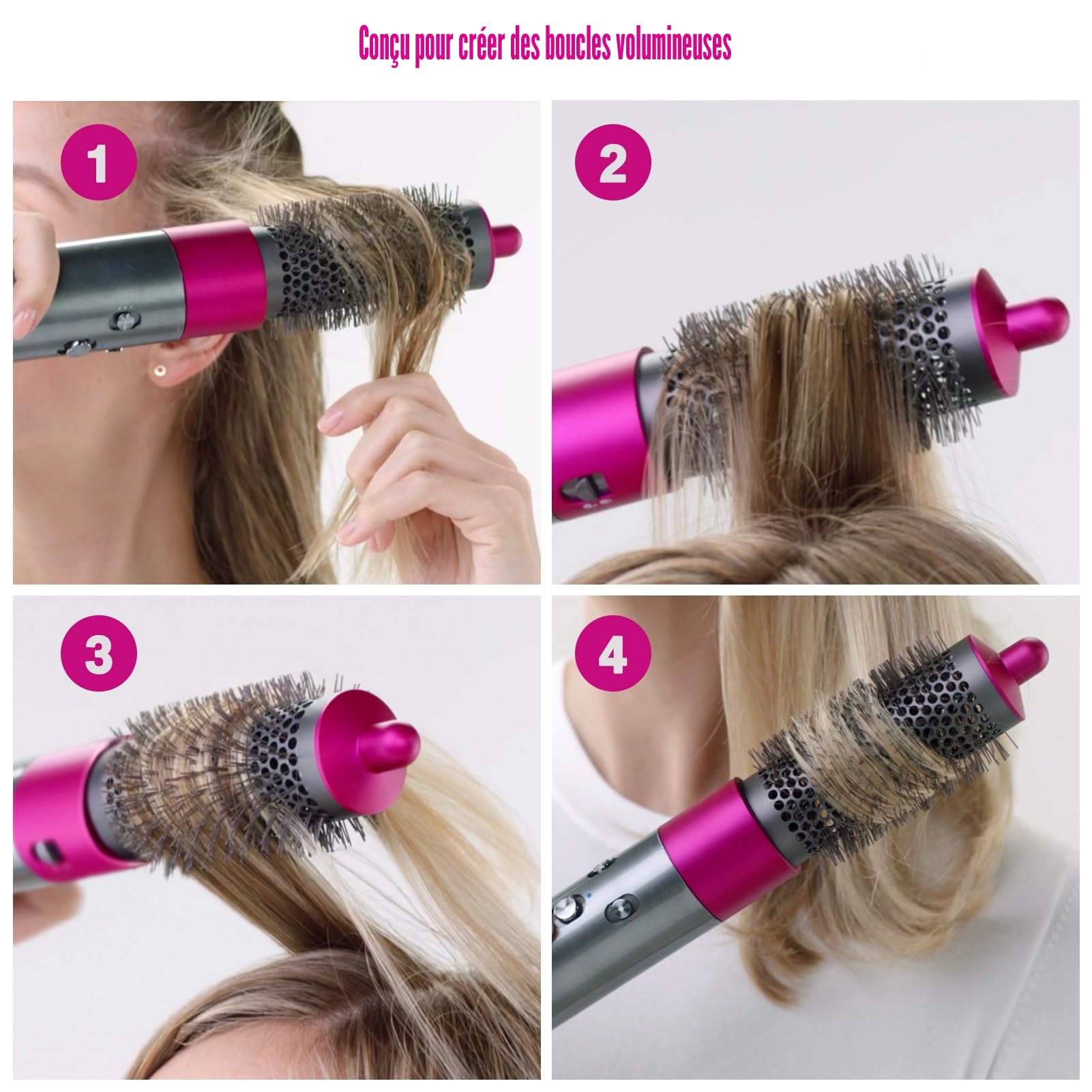 Conçu pour créer des boucles volumineuses

1

2

3

4