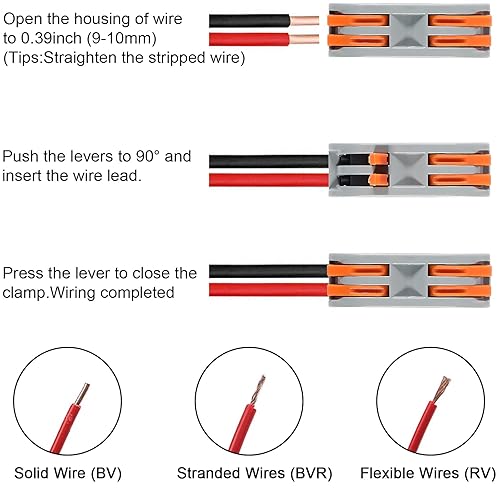 Open the housing of wire to 0.39inch (9-10mm) (Tips:Straighten the stripped wire)

Push the levers to 90° and insert the wire lead.

Press the lever to close the clamp.Wiring completed

Solid Wire (BV)

Stranded Wires (BVR)

Flexible Wires (RV)