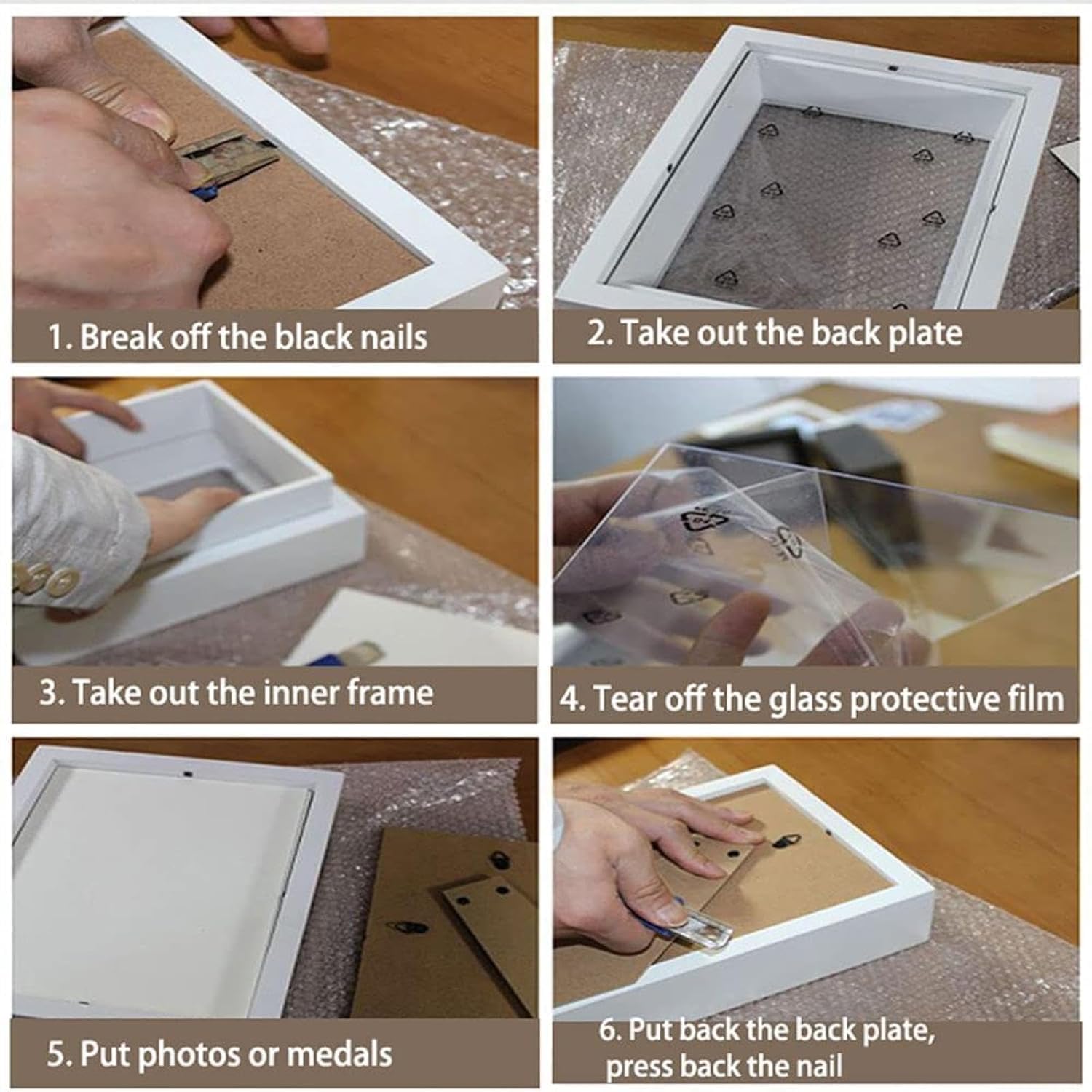 1. Break off the black nails

2. Take out the back plate

3. Take out the inner frame

4. Tear off the glass protective film

5. Put photos or medals

6. Put back the back plate, press back the nail