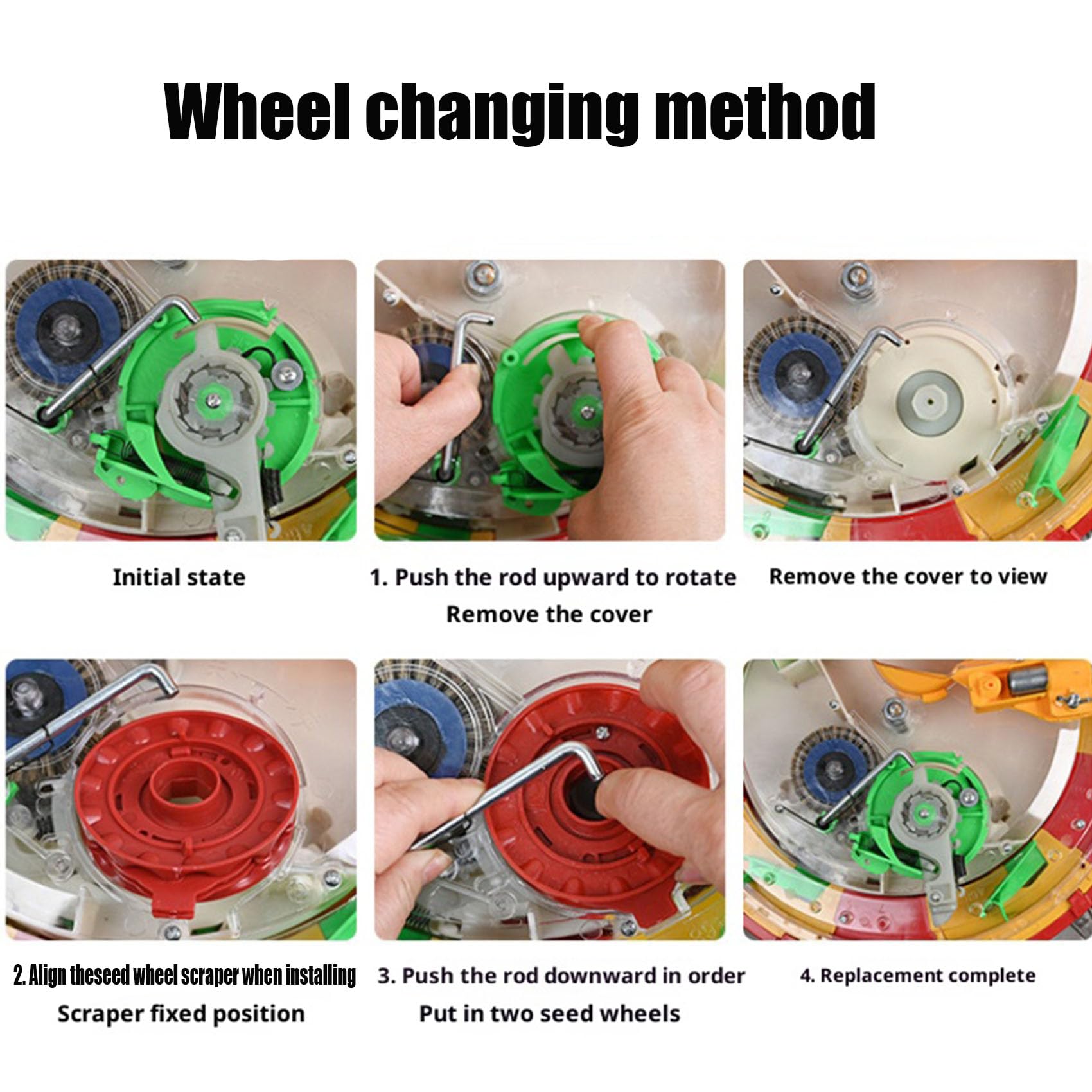 Wheel changing method

Initial state

1. Push the rod upward to rotate
Remove the cover

Remove the cover to view

2. Align theseed wheel scraper when installing
Scraper fixed position

3. Push the rod downward in order
Put in two seed wheels

4. Replacement complete