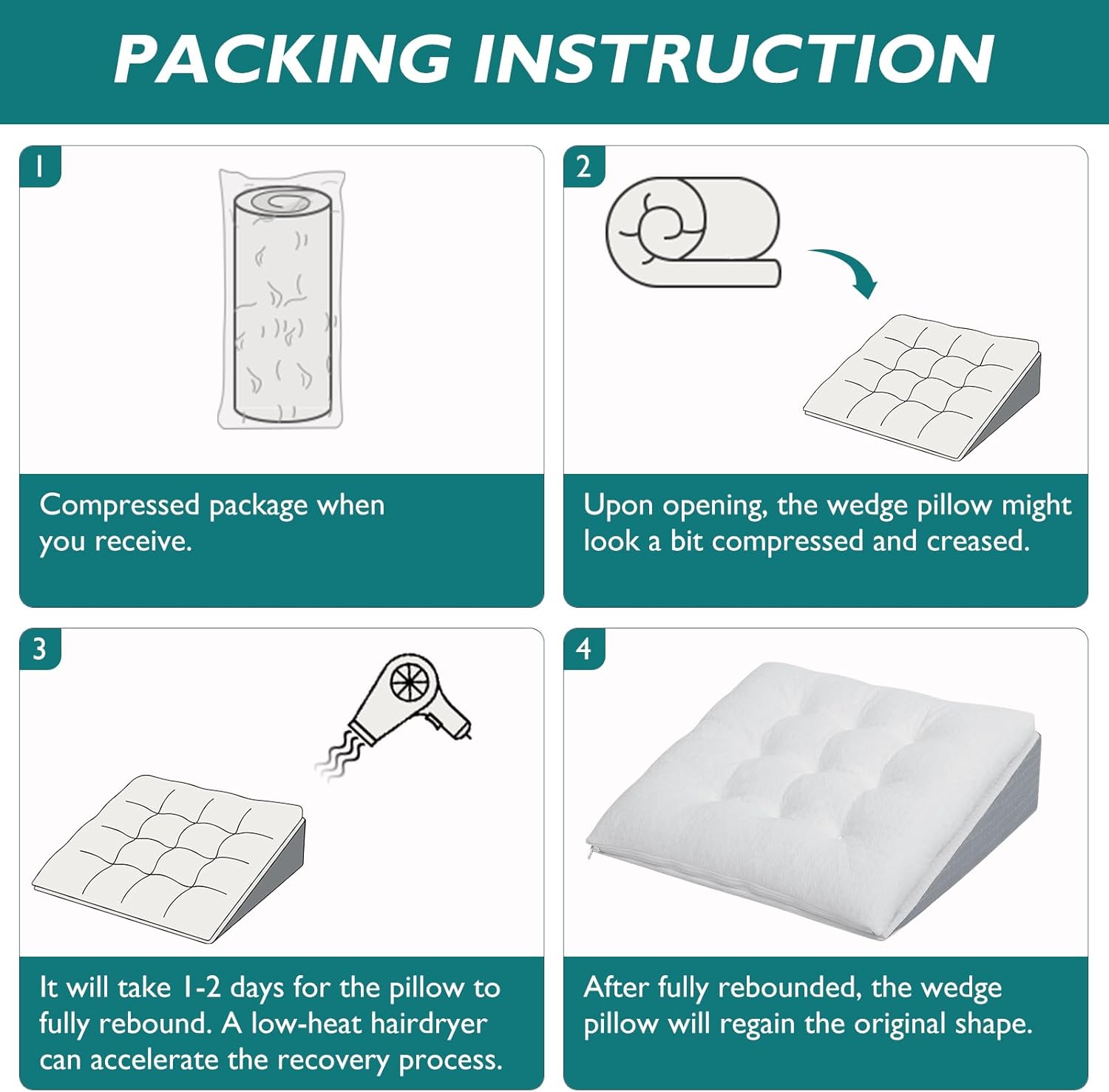 PACKING INSTRUCTION

1

Compressed package when you receive.

2

Upon opening, the wedge pillow might look a bit compressed and creased.

3

It will take 1-2 days for the pillow to fully rebound. A low-heat hairdryer can accelerate the recovery process.

4

After fully rebounded, the wedge pillow will regain the original shape.