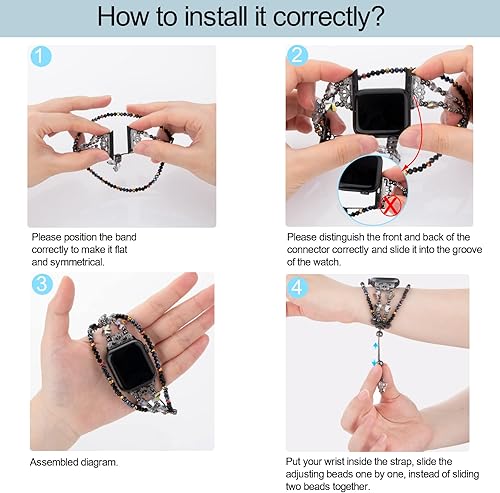 How to install it correctly?

1

Please position the band correctly to make it flat and symmetrical.

2

Please distinguish the front and back of the connector correctly and slide it into the groove of the watch.

3

Assembled diagram.

4

Put your wrist inside the strap, slide the adjusting beads one by one, instead of sliding two beads together.