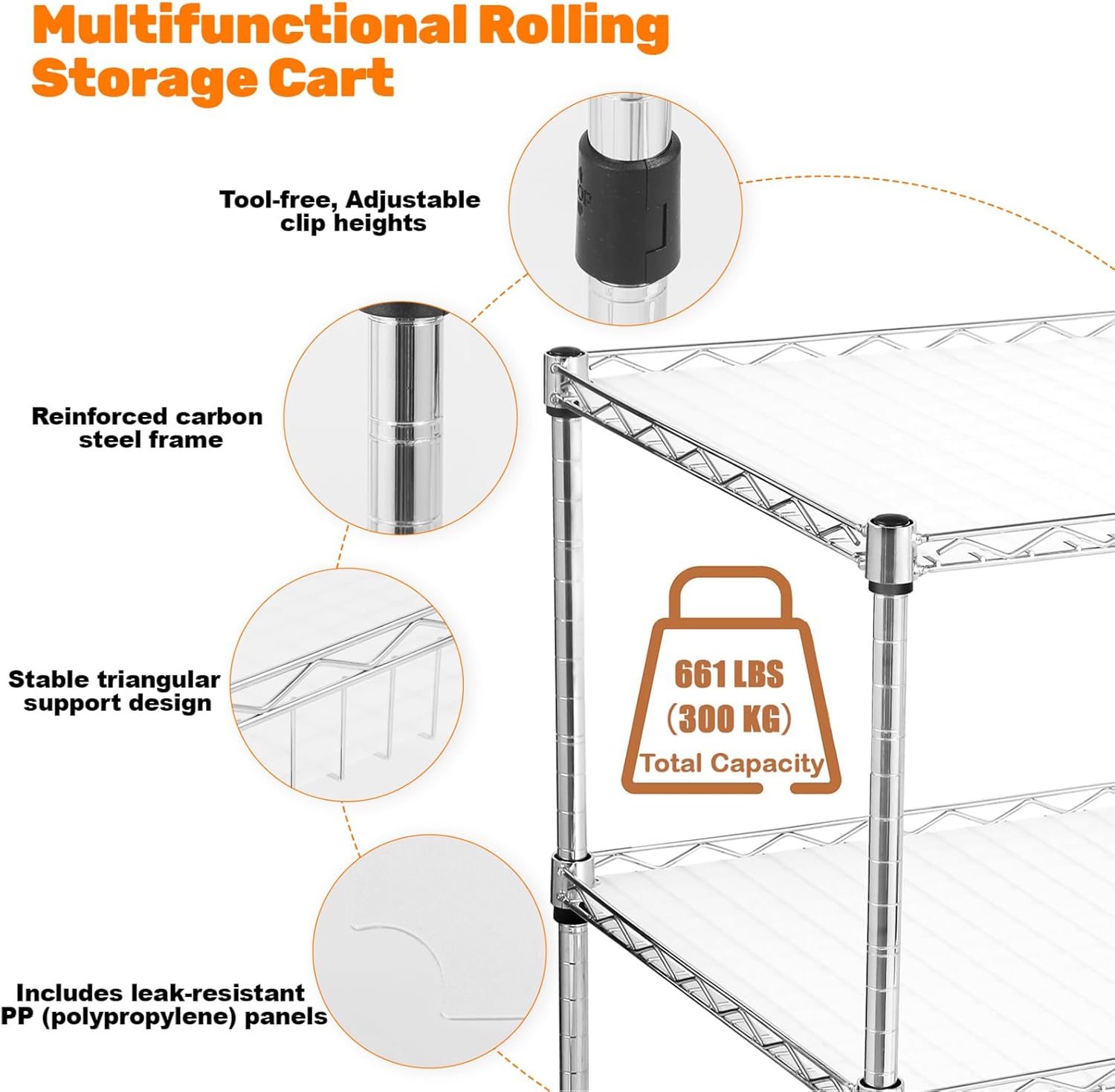 Multifunctional Rolling Storage Cart

Tool-free, Adjustable clip heights

Reinforced carbon steel frame

Stable triangular support design

Includes leak-resistant PP (polypropylene) panels

661 LBS (300 KG) Total Capacity