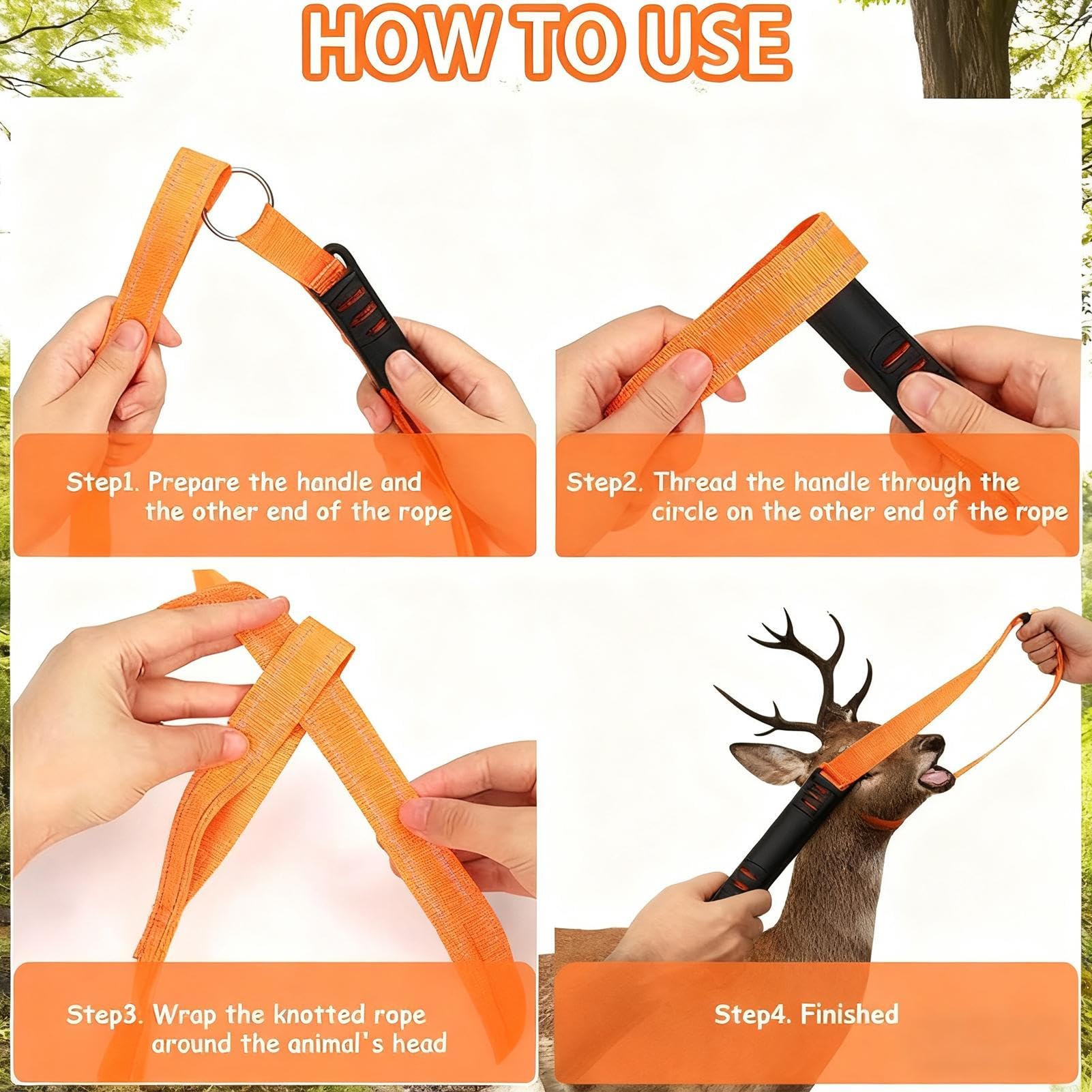 HOW TO USE

Step1. Prepare the handle and the other end of the rope

Step2. Thread the handle through the circle on the other end of the rope

Step3. Wrap the knotted rope around the animal's head

Step4. Finished