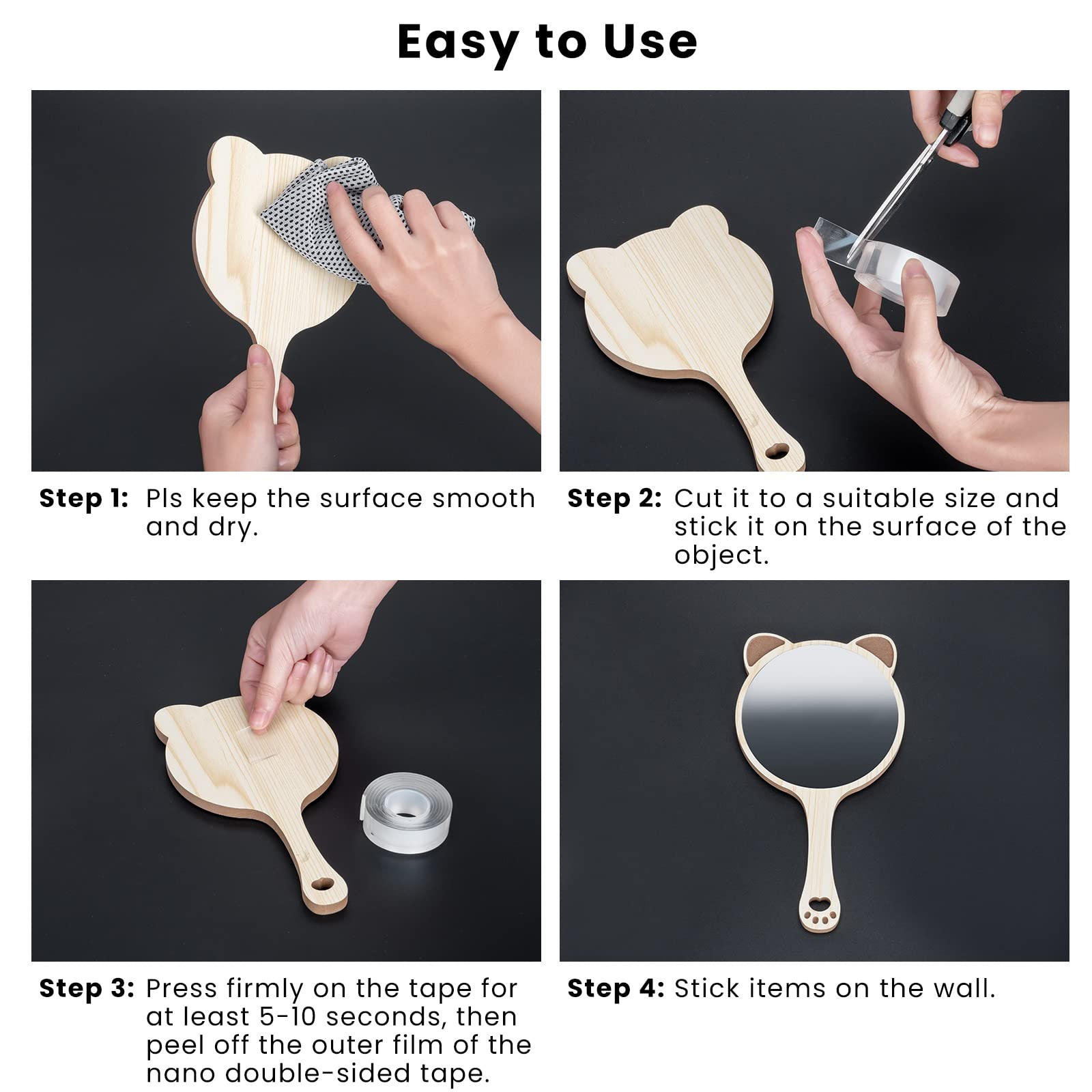 Easy to Use

Step 1: Pls keep the surface smooth and dry.

Step 2: Cut it to a suitable size and stick it on the surface of the object.

Step 3: Press firmly on the tape for at least 5-10 seconds, then peel off the outer film of the nano double-sided tape.

Step 4: Stick items on the wall.