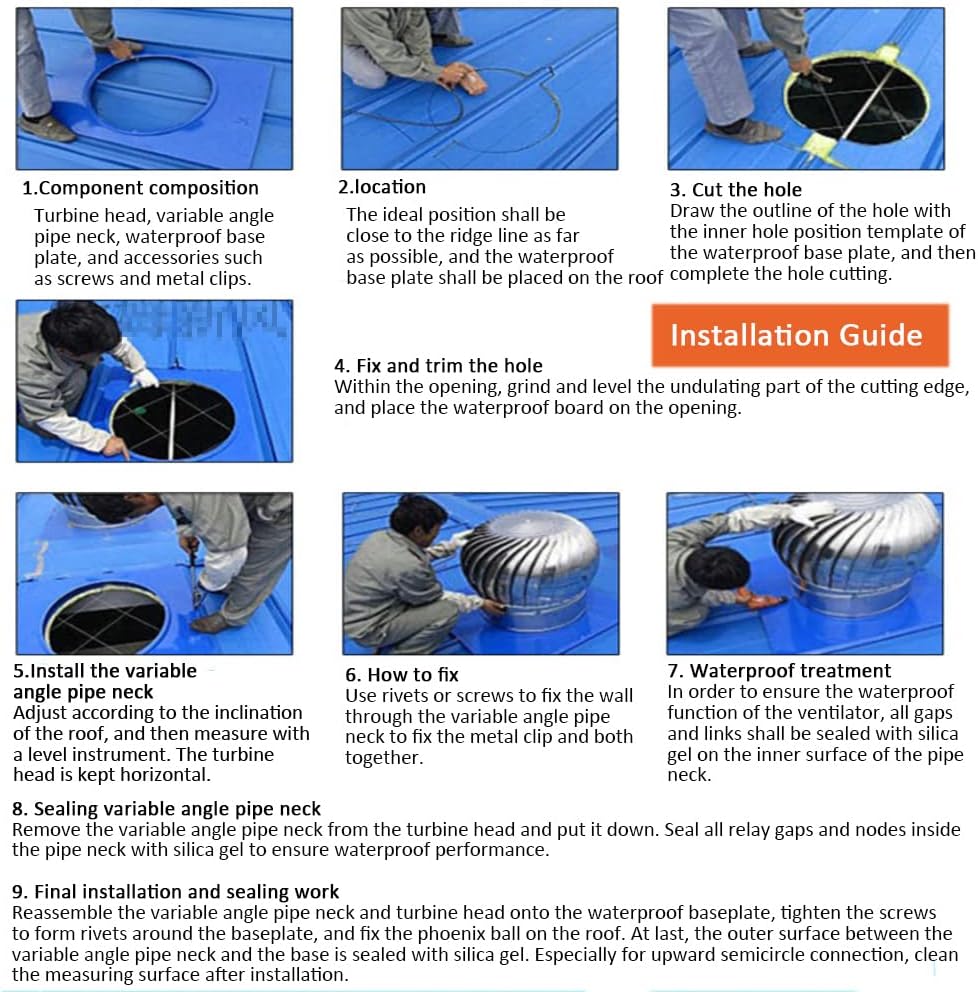 1.Component composition
Turbine head, variable angle pipe neck, waterproof base plate, and accessories such as screws and metal clips.

2.location
The ideal position shall be close to the ridge line as far as possible, and the waterproof base plate shall be placed on the roof

3. Cut the hole
Draw the outline of the hole with the inner hole position template of the waterproof base plate, and then complete the hole cutting.

Installation Guide

4. Fix and trim the hole
Within the opening, grind and level the undulating part of the cutting edge, and place the waterproof board on the opening.

5.Install the variable angle pipe neck
Adjust according to the inclination of the roof, and then measure with a level instrument. The turbine head is kept horizontal.

6. How to fix
Use rivets or screws to fix the wall through the variable angle pipe neck to fix the metal clip and both together.

7. Waterproof treatment
In order to ensure the waterproof function of the ventilator, all gaps and links shall be sealed with silica gel on the inner surface of the pipe neck.

8. Sealing variable angle pipe neck
Remove the variable angle pipe neck from the turbine head and put it down. Seal all relay gaps and nodes inside the pipe neck with silica gel to ensure waterproof performance.

9. Final installation and sealing work
Reassemble the variable angle pipe neck and turbine head onto the waterproof baseplate, tighten the screws to form rivets around the baseplate, and fix the phoenix ball on the roof. At last, the outer surface between the variable angle pipe neck and the base is sealed with silica gel. Especially for upward semicircle connection, clean the measuring surface after installation.