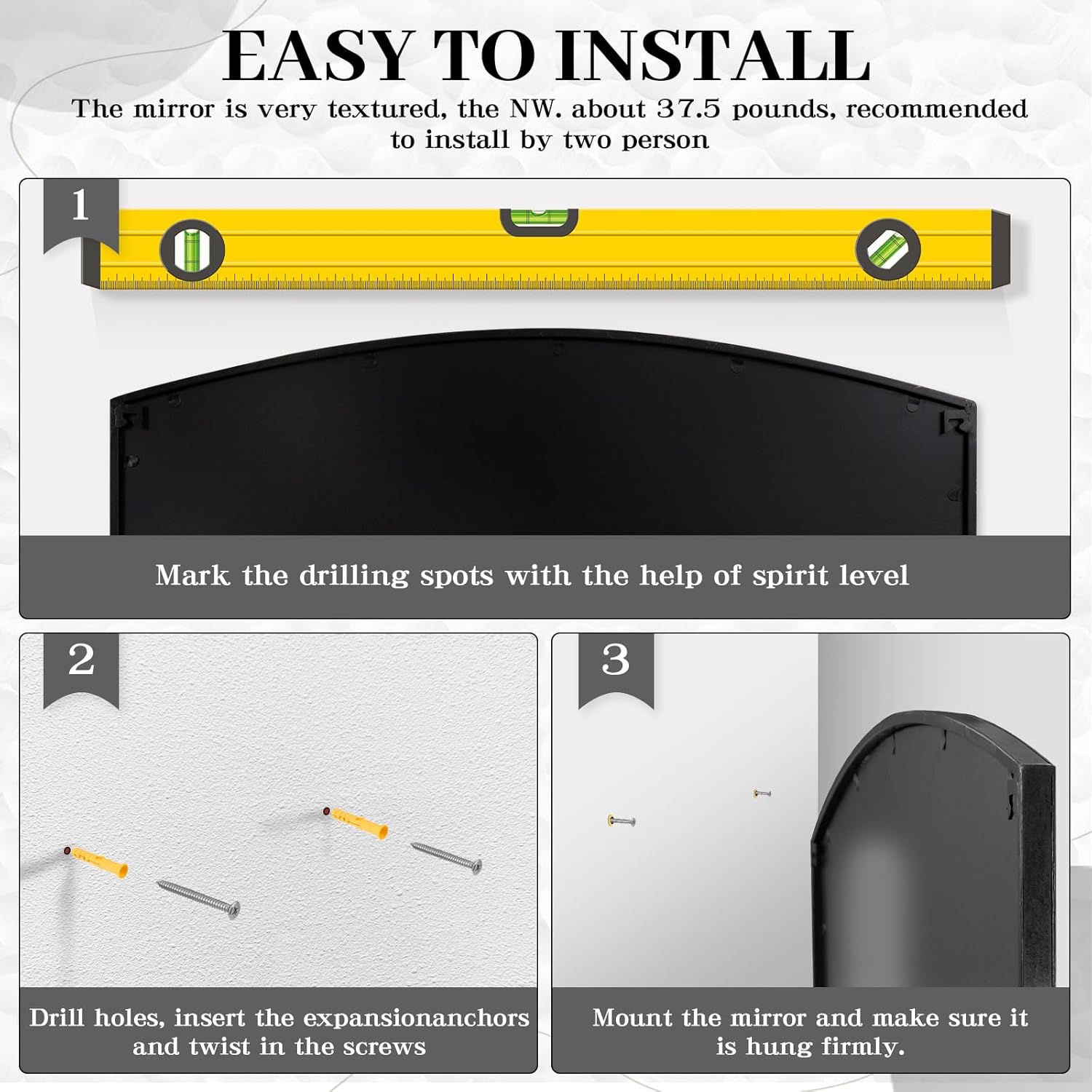 EASY TO INSTALL

The mirror is very textured, the NW. about 37.5 pounds, recommended to install by two person

1

Mark the drilling spots with the help of spirit level

2

Drill holes, insert the expansionanchors and twist in the screws

3

Mount the mirror and make sure it is hung firmly.