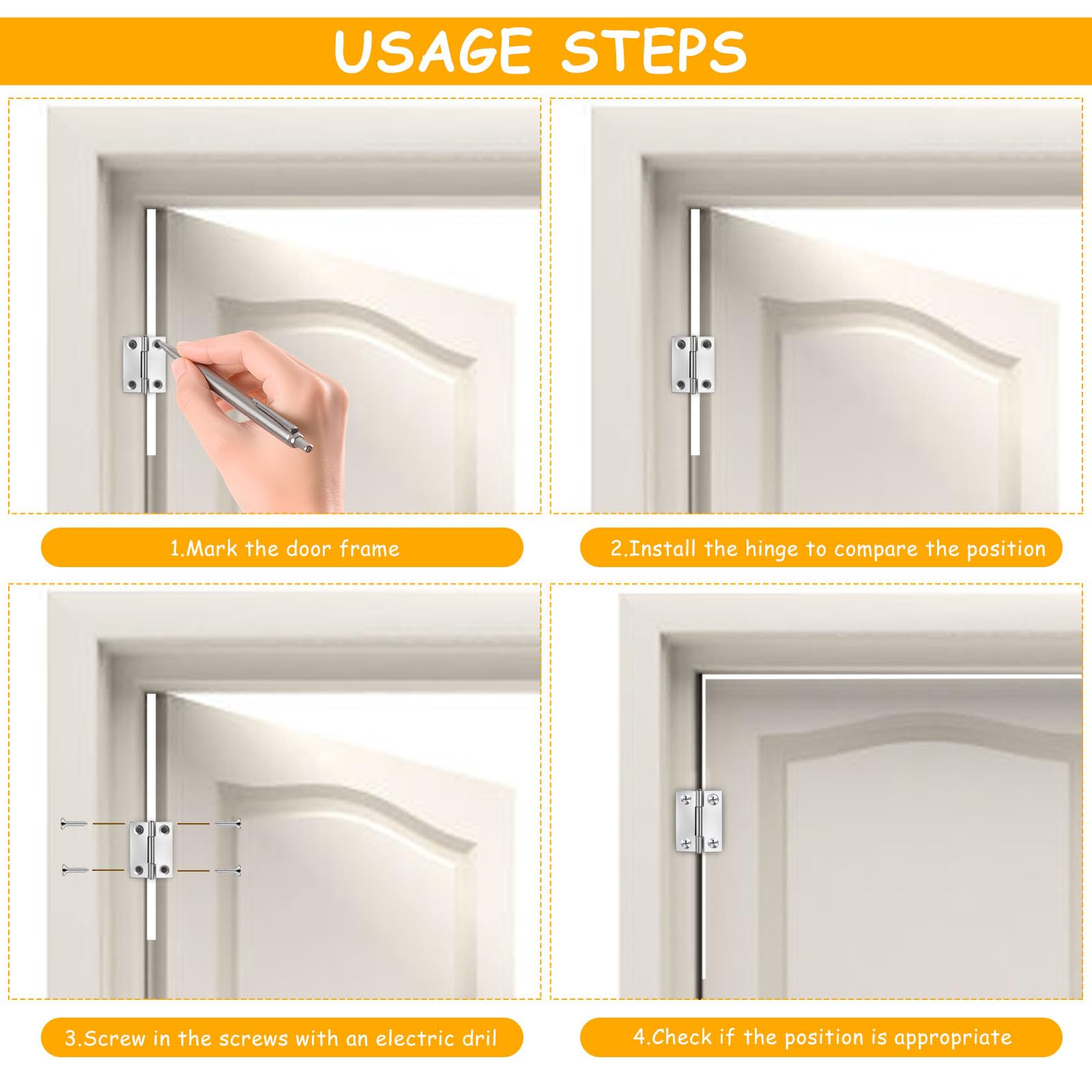 USAGE STEPS

1.Mark the door frame

2.Install the hinge to compare the position

3.Screw in the screws with an electric dril

4.Check if the position is appropriate