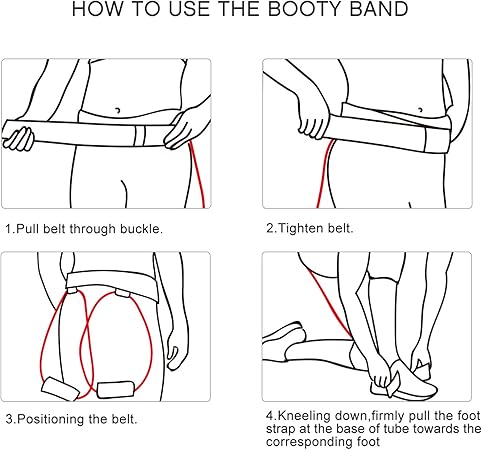 HOW TO USE THE BOOTY BAND

1.Pull belt through buckle.

2.Tighten belt.

3.Positioning the belt.

4.Kneeling down,firmly pull the foot strap at the base of tube towards the corresponding foot