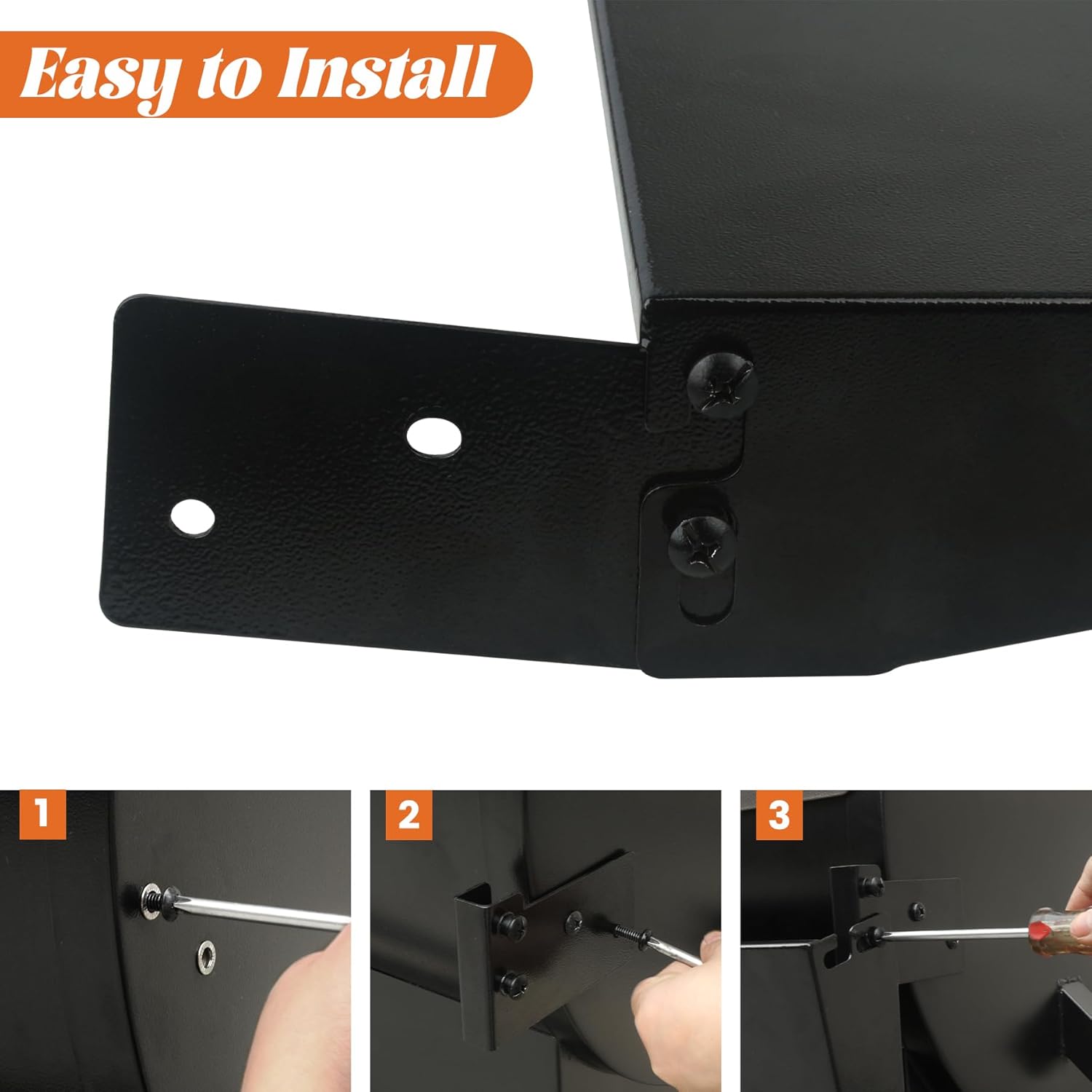 Easy to Install

1

2

3