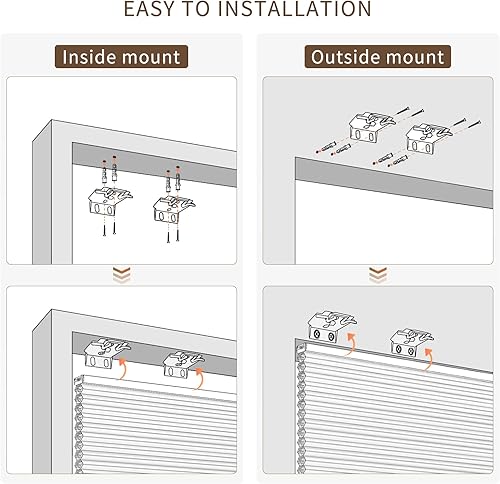 EASY TO INSTALLATION

Inside mount

Outside mount