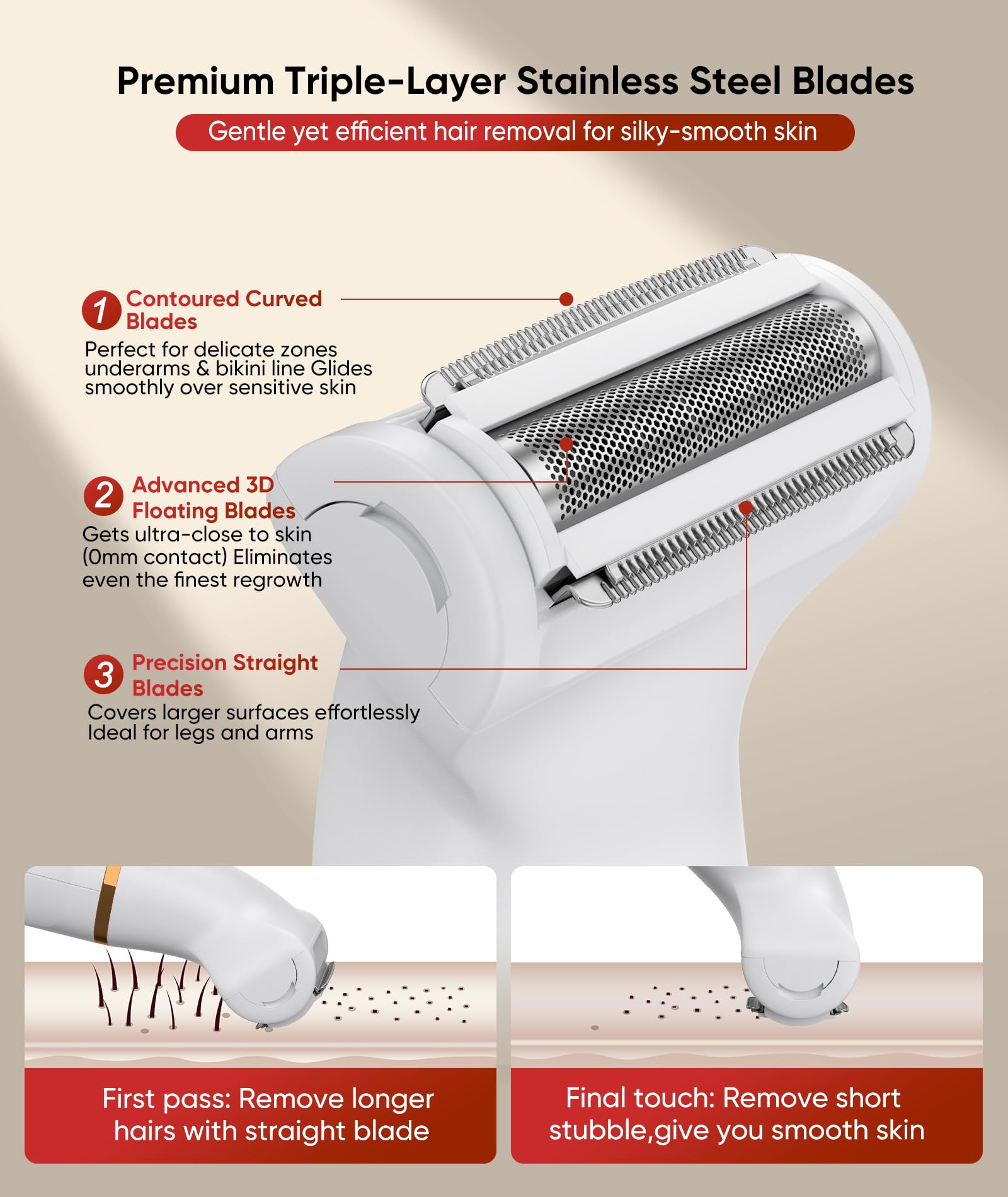 Premium Triple-Layer Stainless Steel Blades

Gentle yet efficient hair removal for silky-smooth skin

1 Contoured Curved Blades
Perfect for delicate zones underarms & bikini line Glides smoothly over sensitive skin

2 Advanced 3D Floating Blades
Gets ultra-close to skin (0mm contact) Eliminates even the finest regrowth

3 Precision Straight Blades
Covers larger surfaces effortlessly Ideal for legs and arms

First pass: Remove longer hairs with straight blade

Final touch: Remove short stubble,give you smooth skin