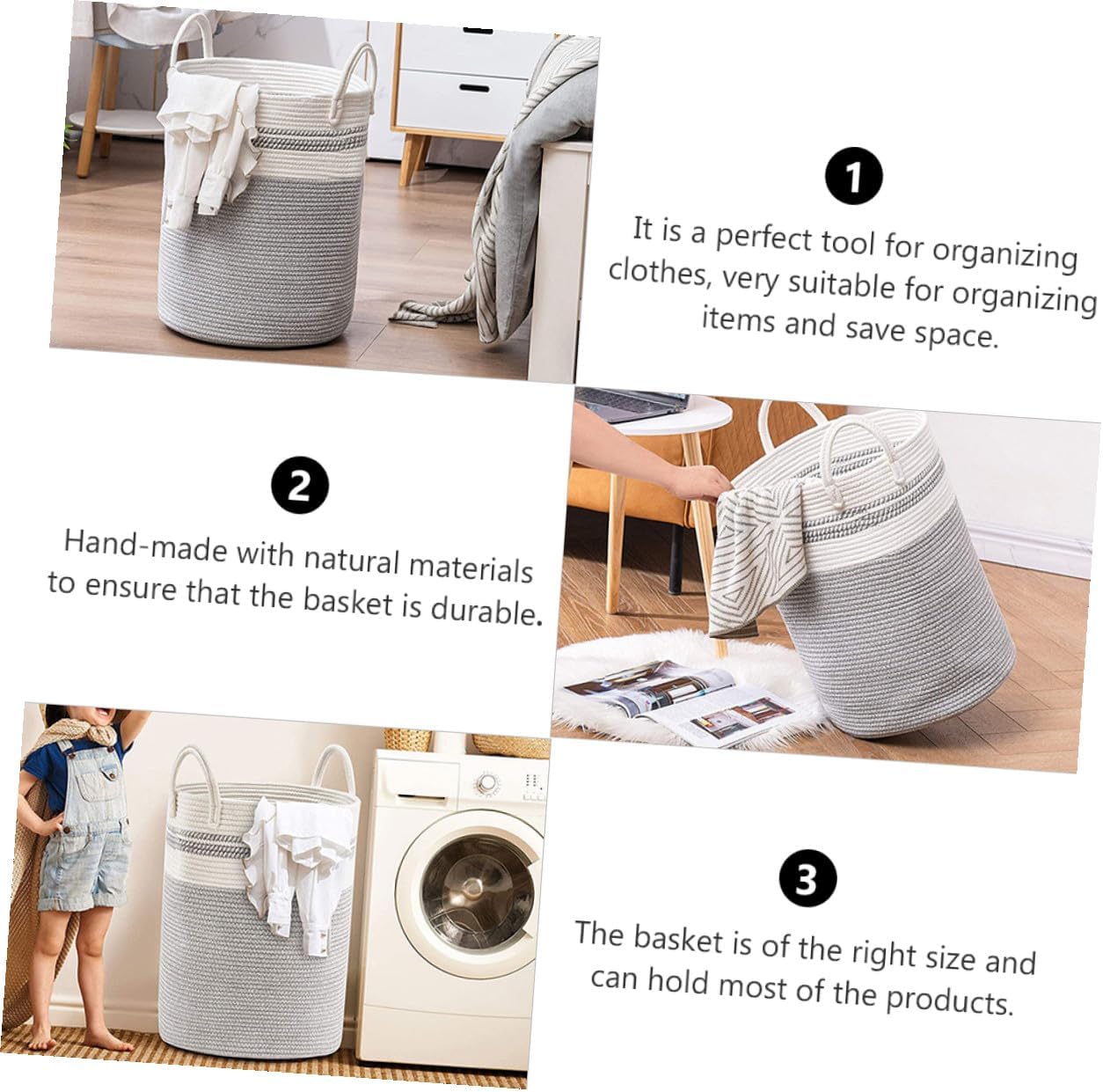 1

It is a perfect tool for organizing clothes, very suitable for organizing items and save space.

2

Hand-made with natural materials to ensure that the basket is durable.

3

The basket is of the right size and can hold most of the products.