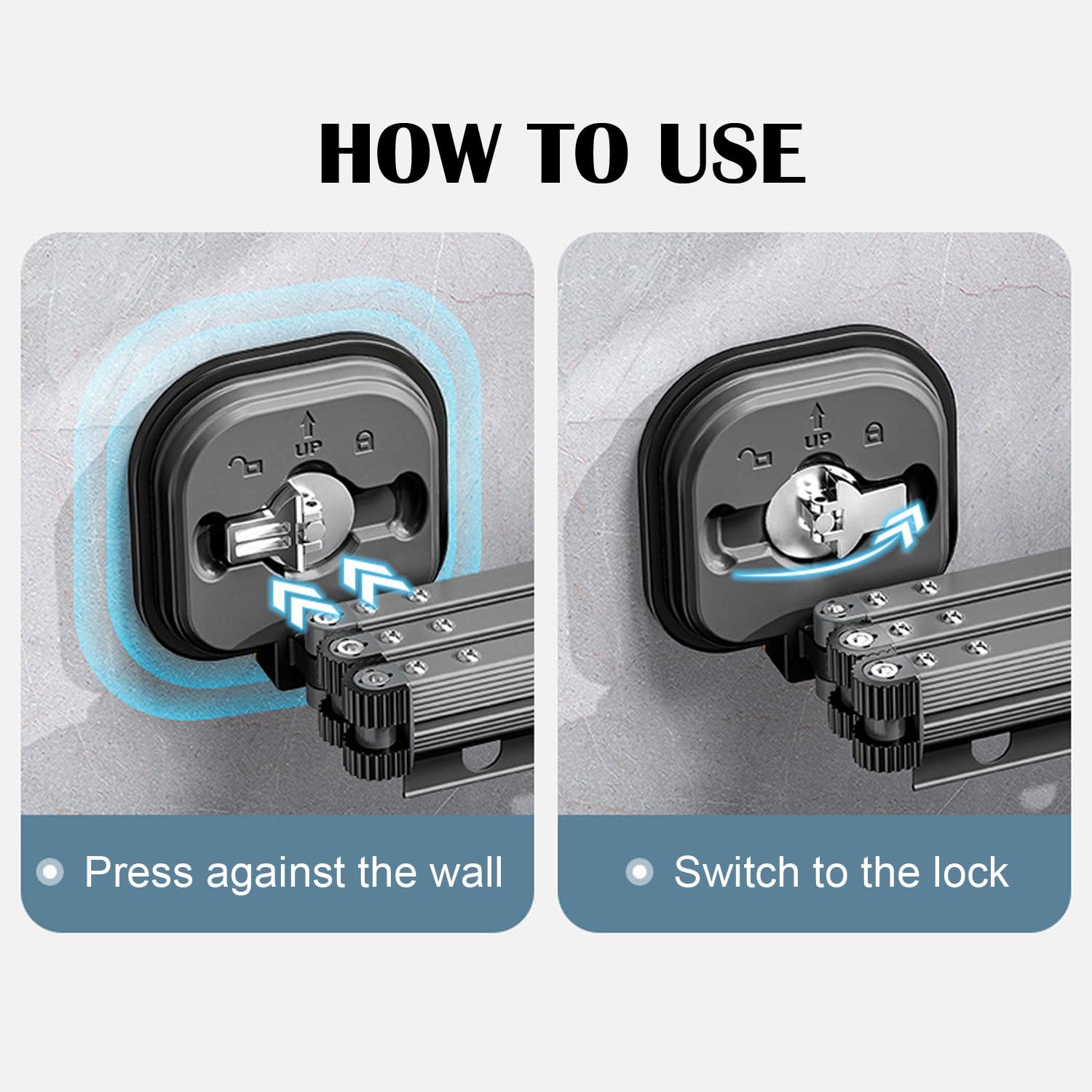 HOW TO USE

UP

Press against the wall

UP

Switch to the lock