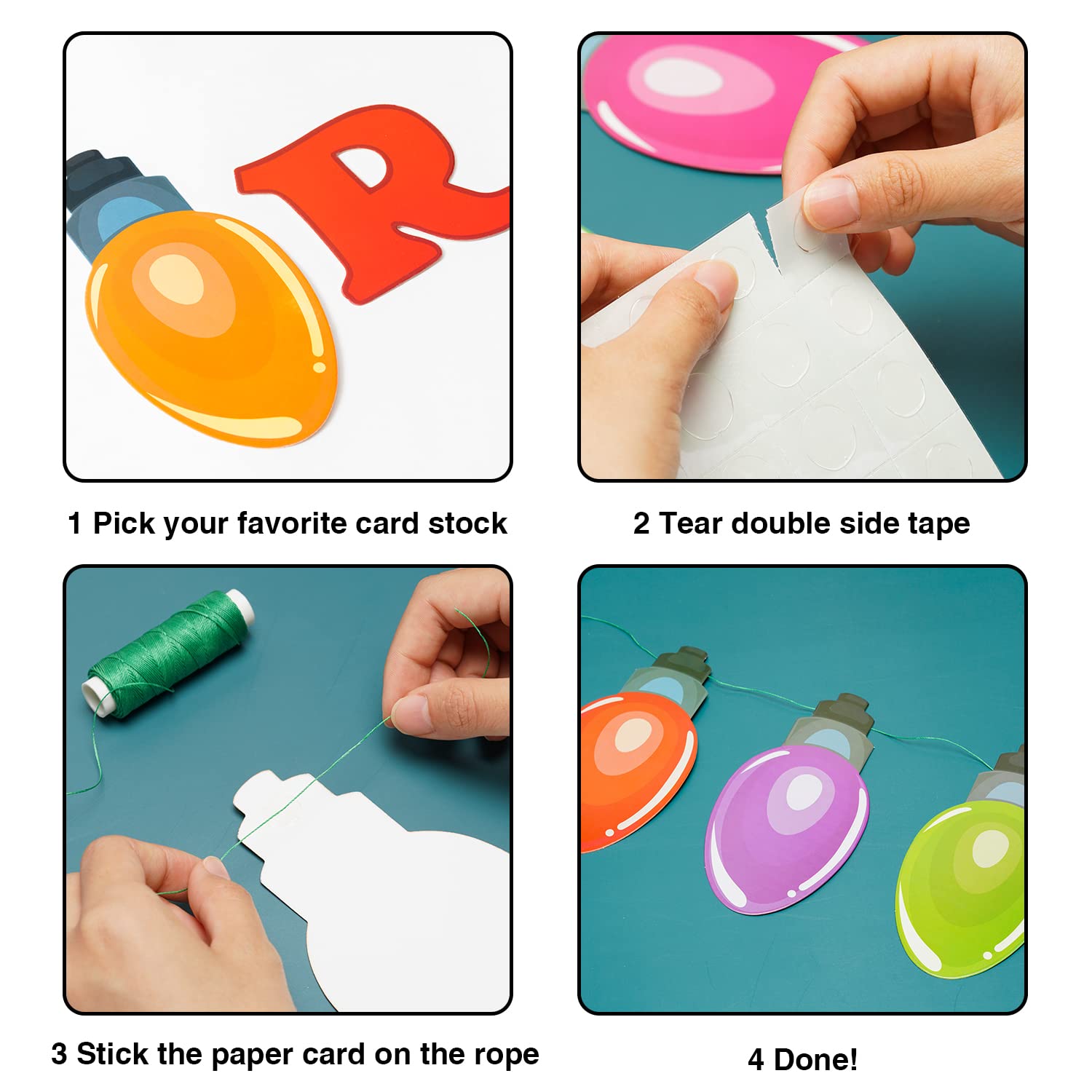 R

1 Pick your favorite card stock

2 Tear double side tape

3 Stick the paper card on the rope

4 Done!