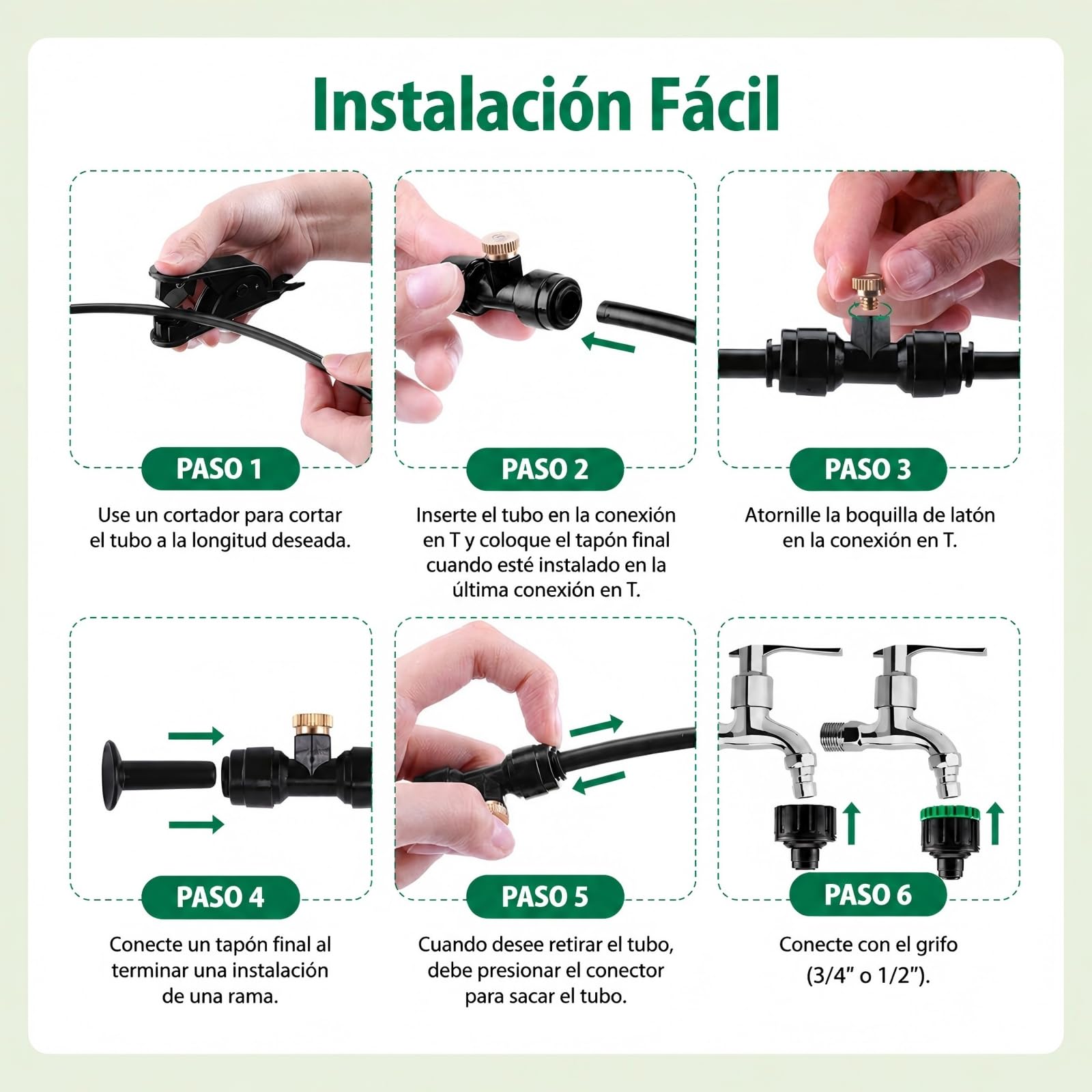 Instalación Fácil

PASO 1

Use un cortador para cortar el tubo a la longitud deseada.

PASO 2

Inserte el tubo en la conexión en T y coloque el tapón final cuando esté instalado en la última conexión en T.

PASO 3

Atornille la boquilla de latón en la conexión en T.

PASO 4

Conecte un tapón final al terminar una instalación de una rama.

PASO 5

Cuando desee retirar el tubo, debe presionar el conector para sacar el tubo.

PASO 6

Conecte con el grifo (3/4" o 1/2").