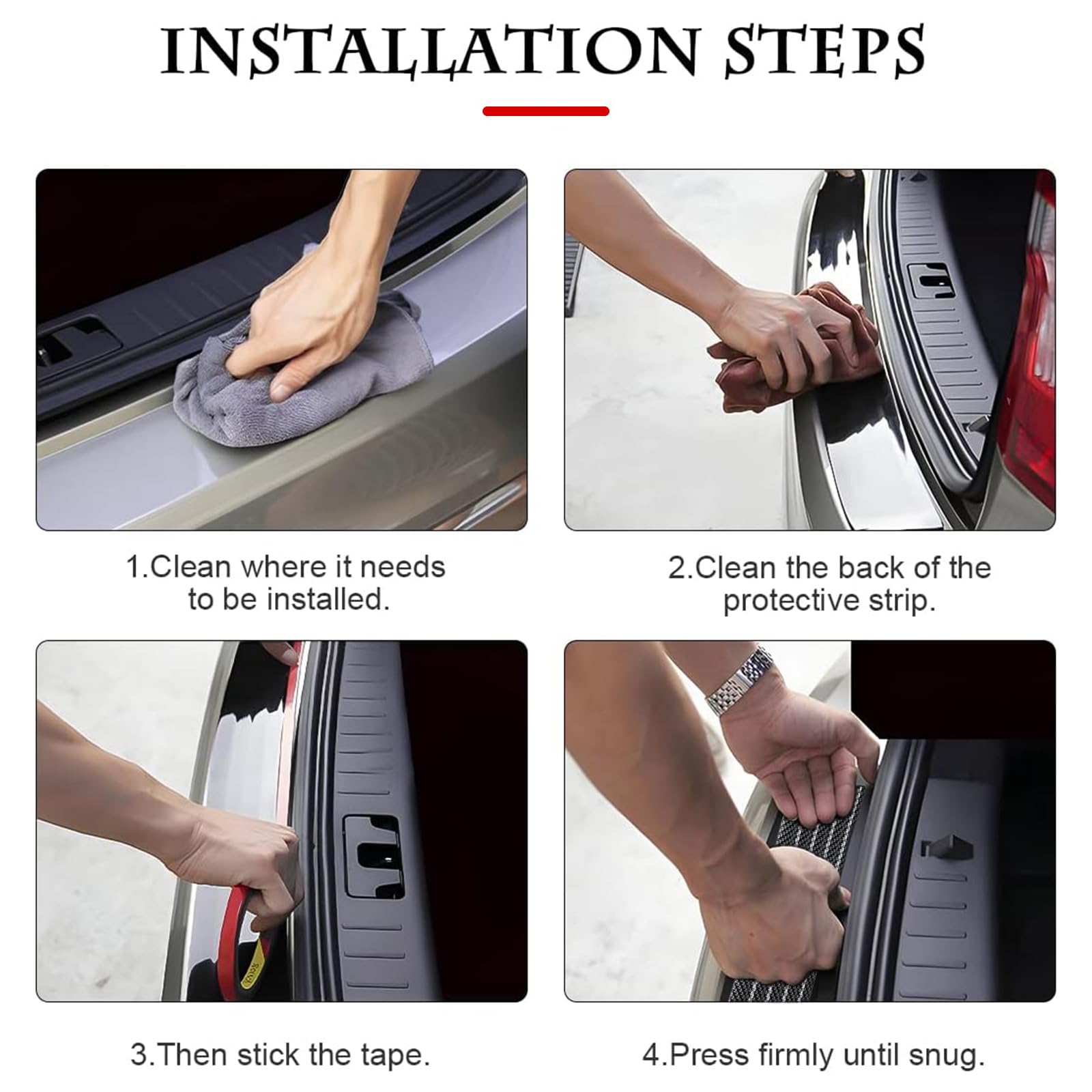 INSTALLATION STEPS

1.Clean where it needs to be installed.

2.Clean the back of the protective strip.

3.Then stick the tape.

4.Press firmly until snug.