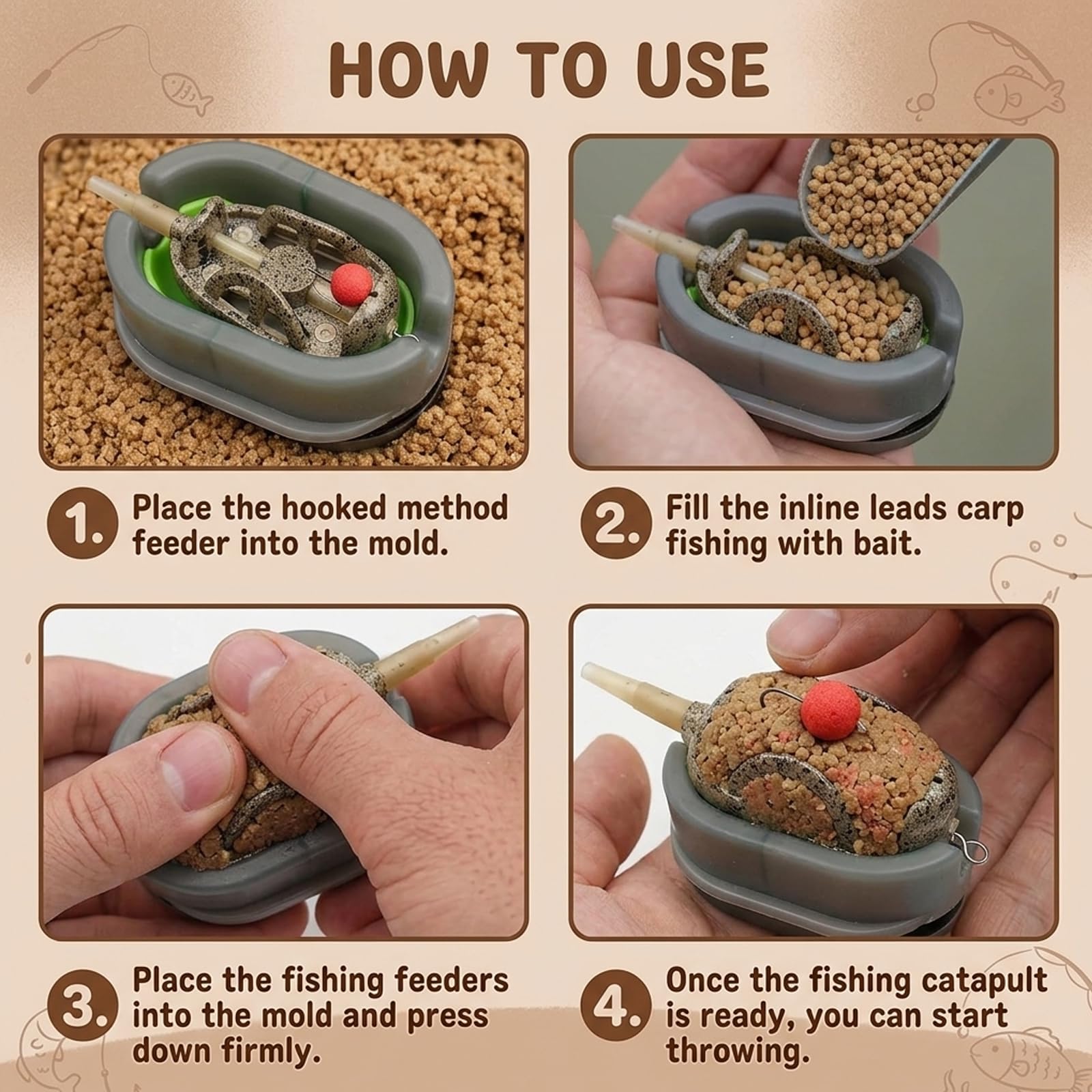 HOW TO USE

1. Place the hooked method feeder into the mold.

2. Fill the inline leads carp fishing with bait.

3. Place the fishing feeders into the mold and press down firmly.

4. Once the fishing catapult is ready, you can start throwing.