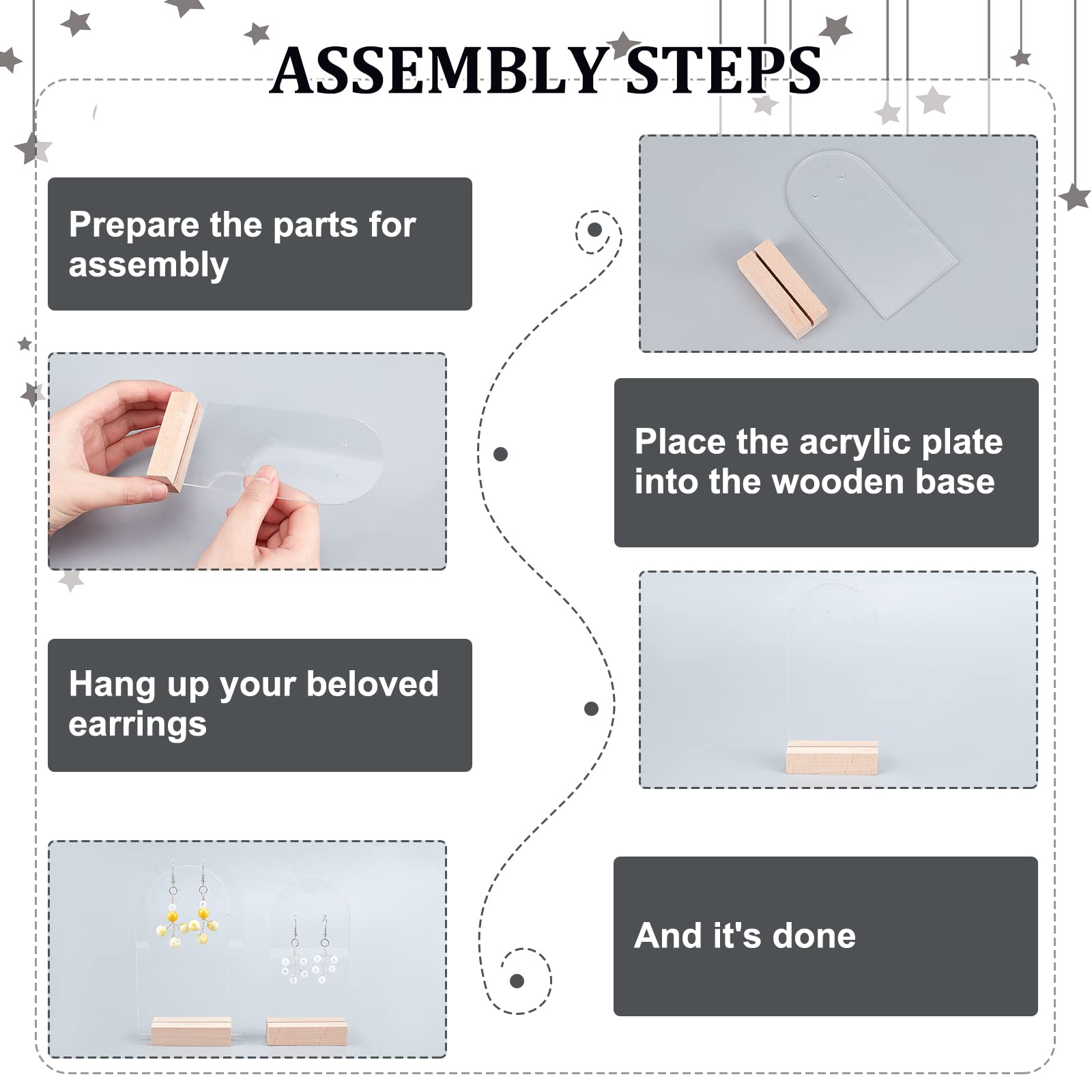 ASSEMBLY STEPS

Prepare the parts for assembly

Place the acrylic plate into the wooden base

Hang up your beloved earrings

And it's done