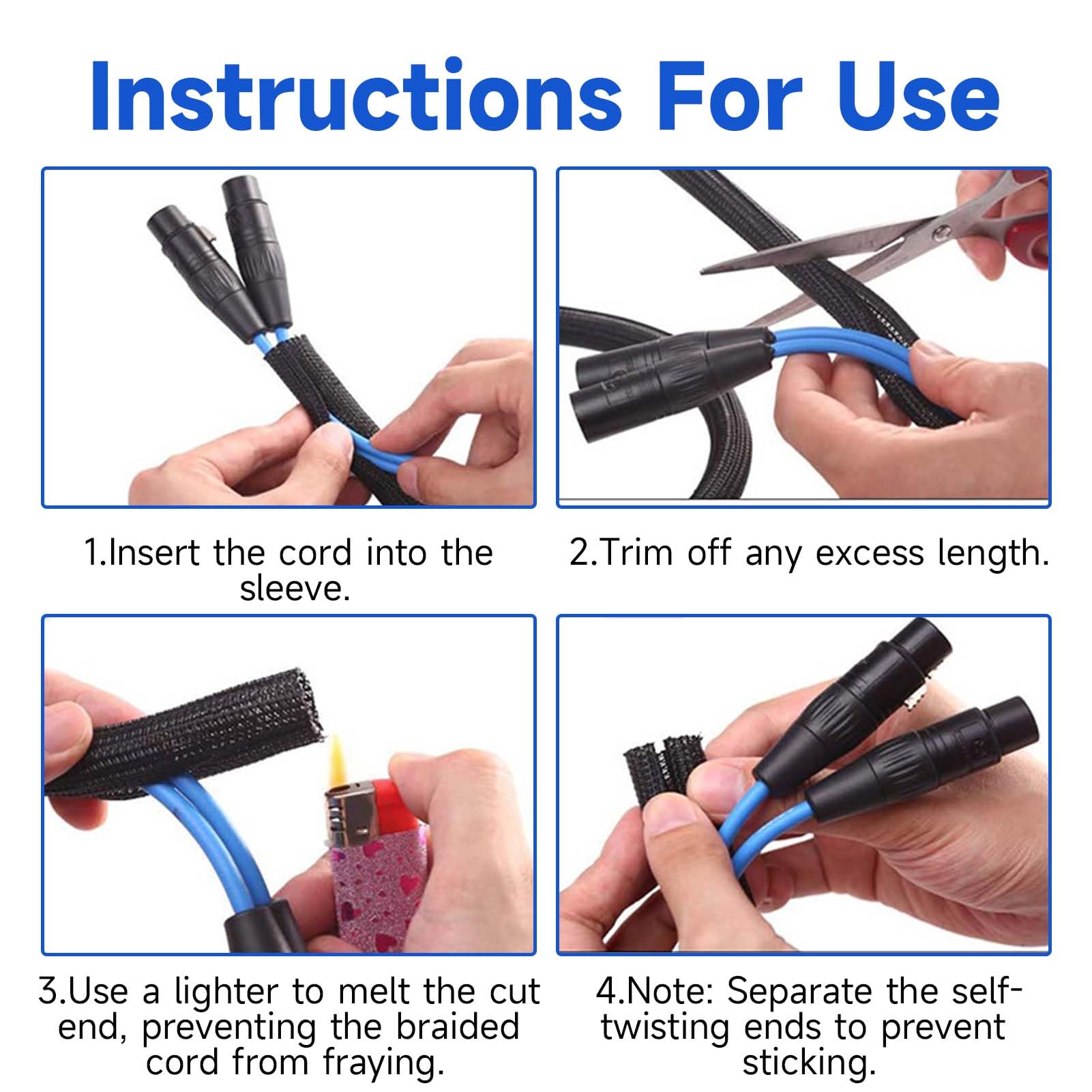 Instructions For Use

1.Insert the cord into the sleeve.

2.Trim off any excess length.

3.Use a lighter to melt the cut end, preventing the braided cord from fraying.

4.Note: Separate the self-twisting ends to prevent sticking.