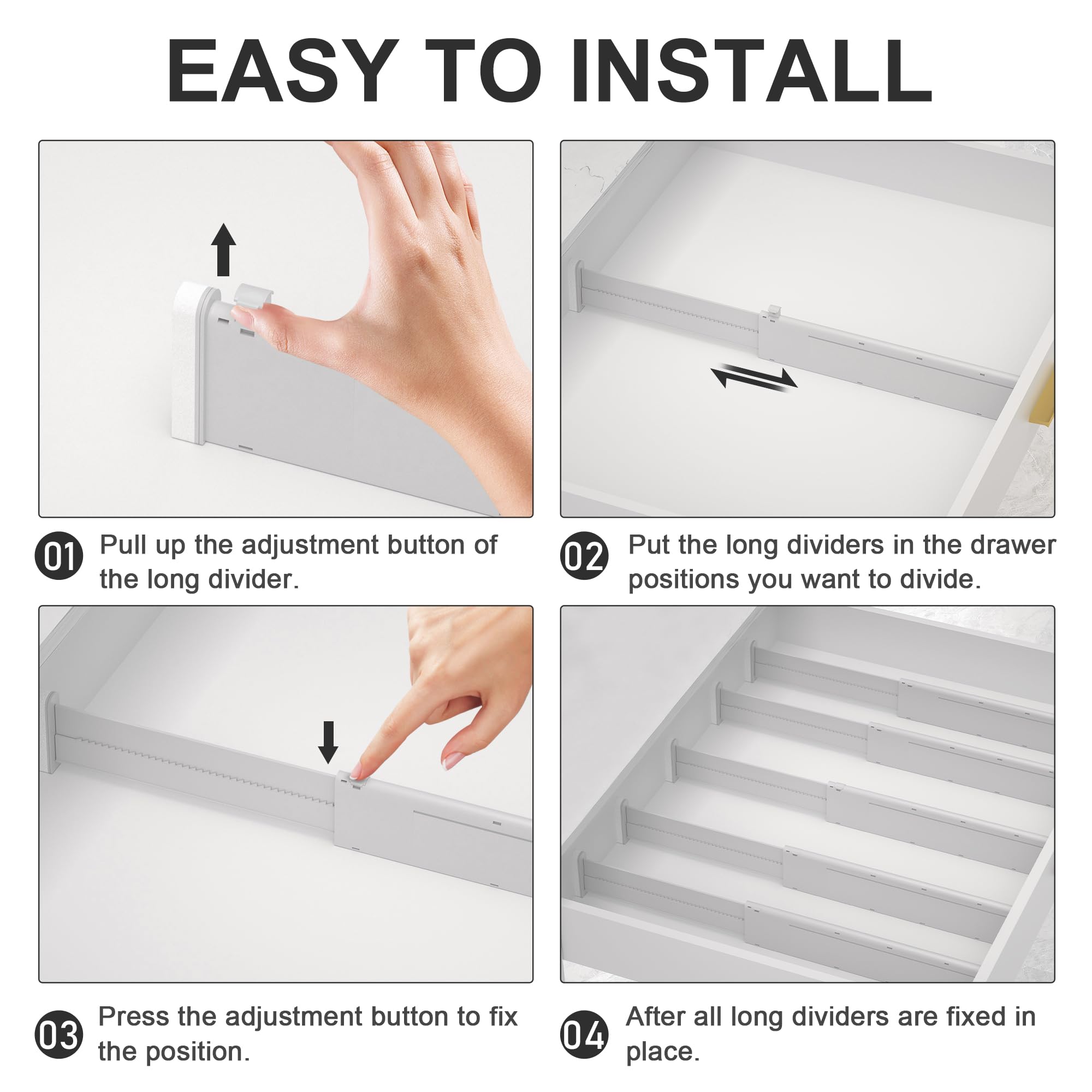 EASY TO INSTALL

01 Pull up the adjustment button of the long divider.

02 Put the long dividers in the drawer positions you want to divide.

03 Press the adjustment button to fix the position.

04 After all long dividers are fixed in place.