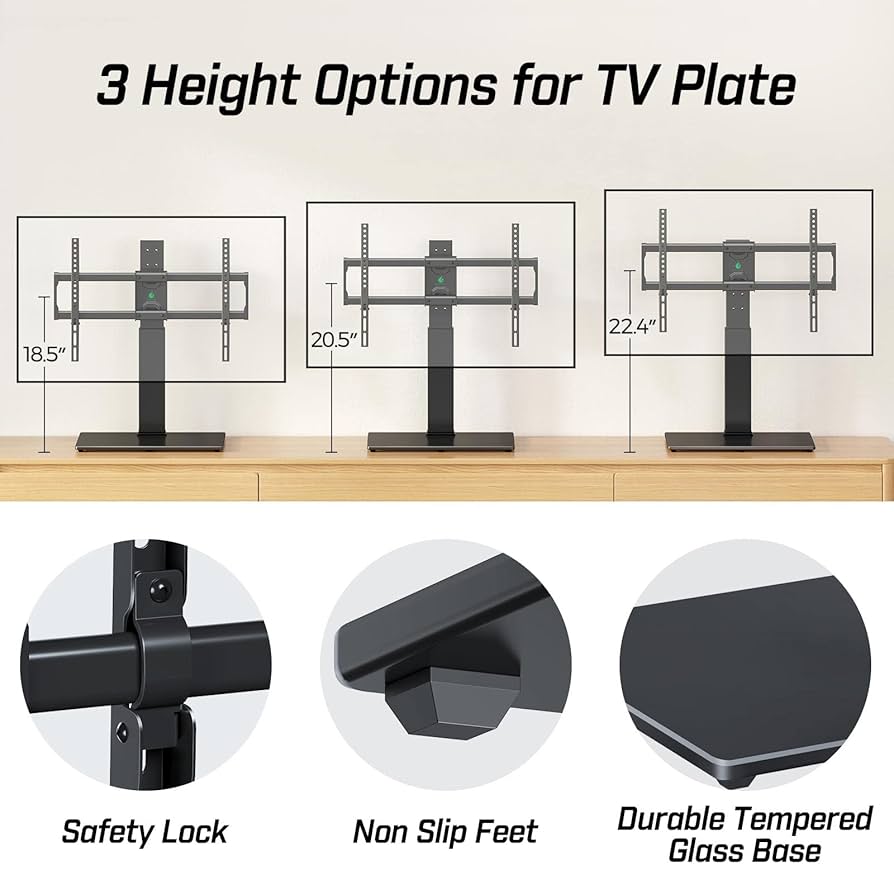 3 Height Options for TV Plate

18.5″

20.5″

22.4″

Safety Lock

Non Slip Feet

Durable Tempered Glass Base