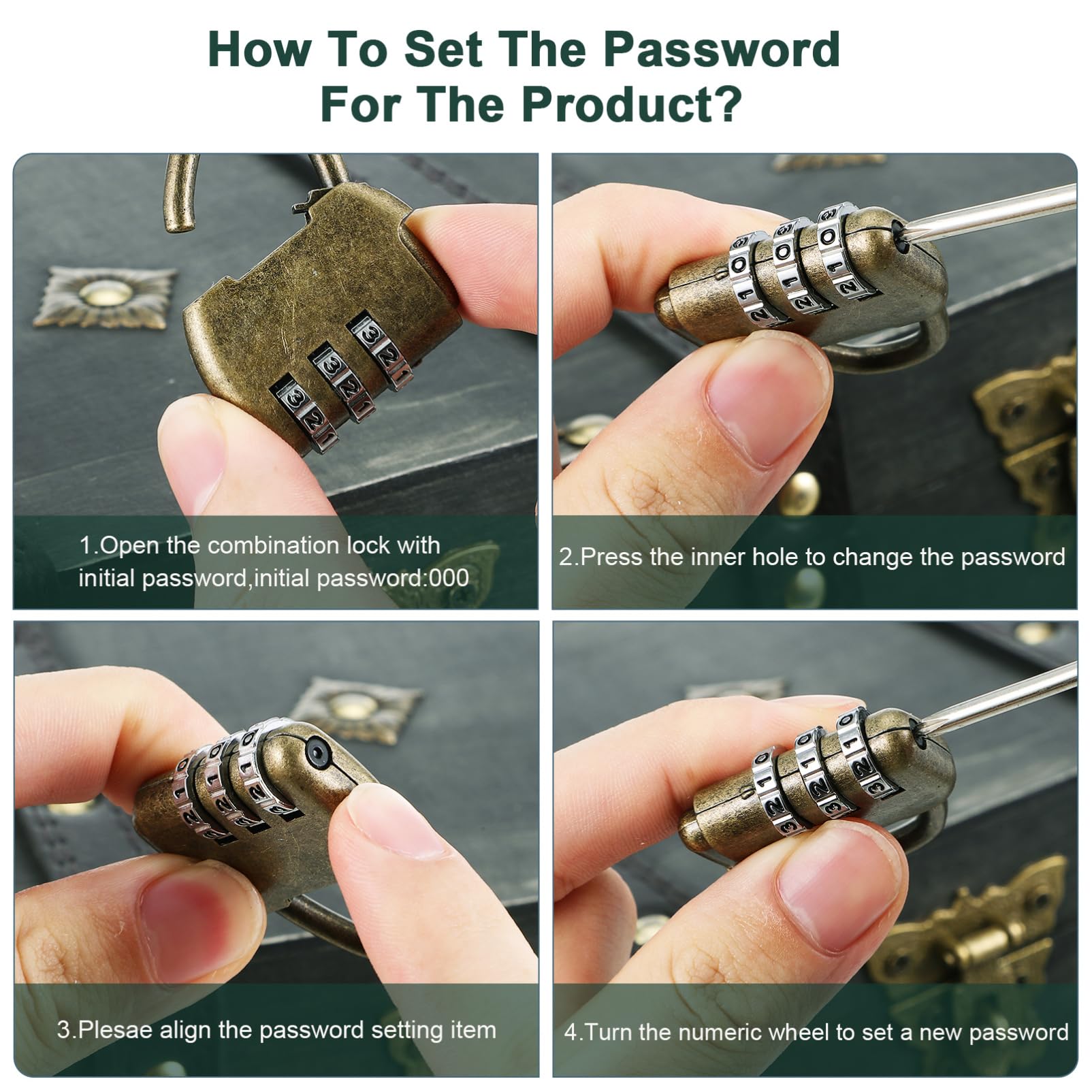 How To Set The Password For The Product?

1.Open the combination lock with initial password,initial password:000

2.Press the inner hole to change the password

3.Plesae align the password setting item

4.Turn the numeric wheel to set a new password