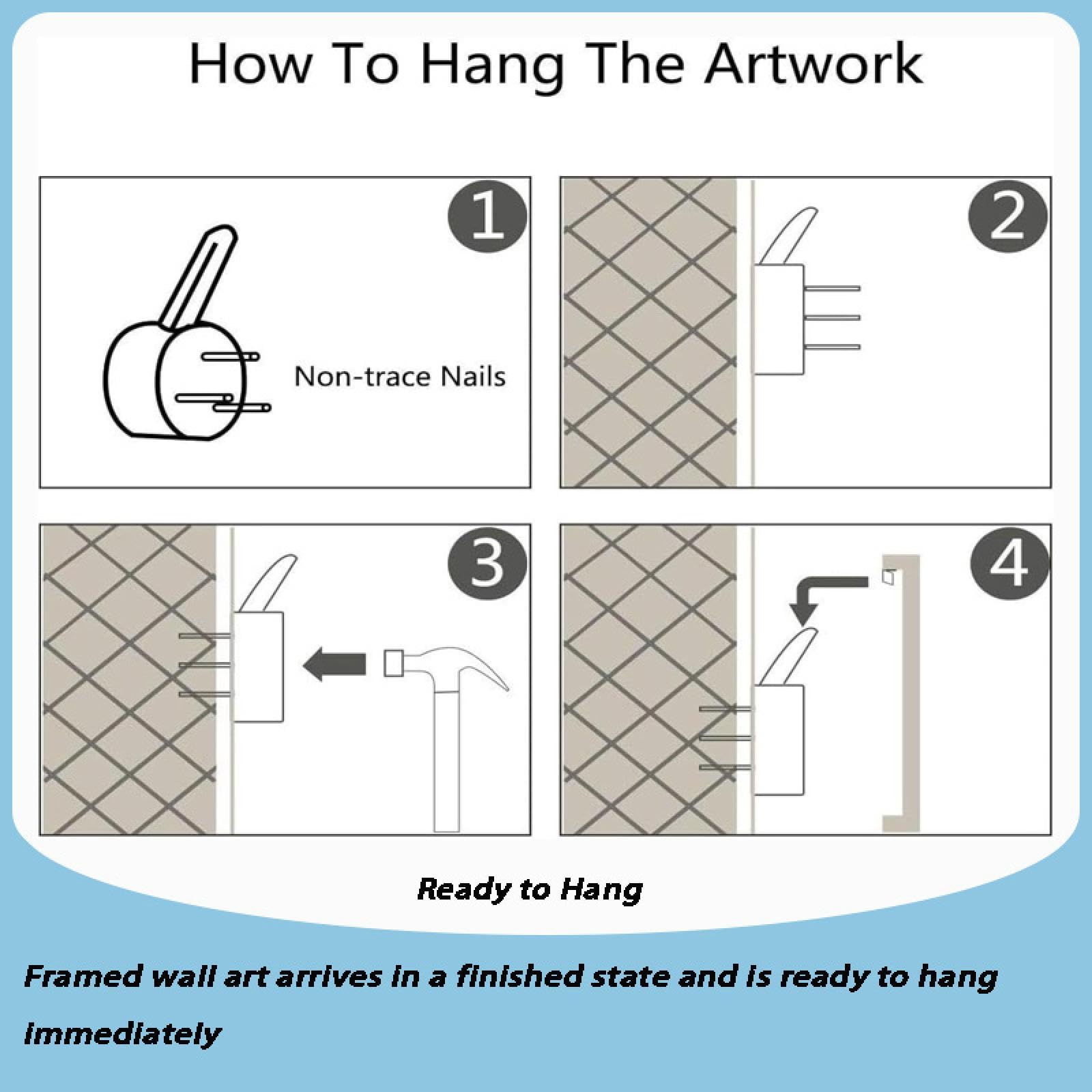 How To Hang The Artwork

1

Non-trace Nails

2

3

4

Ready to Hang

Framed wall art arrives in a finished state and is ready to hang immediately