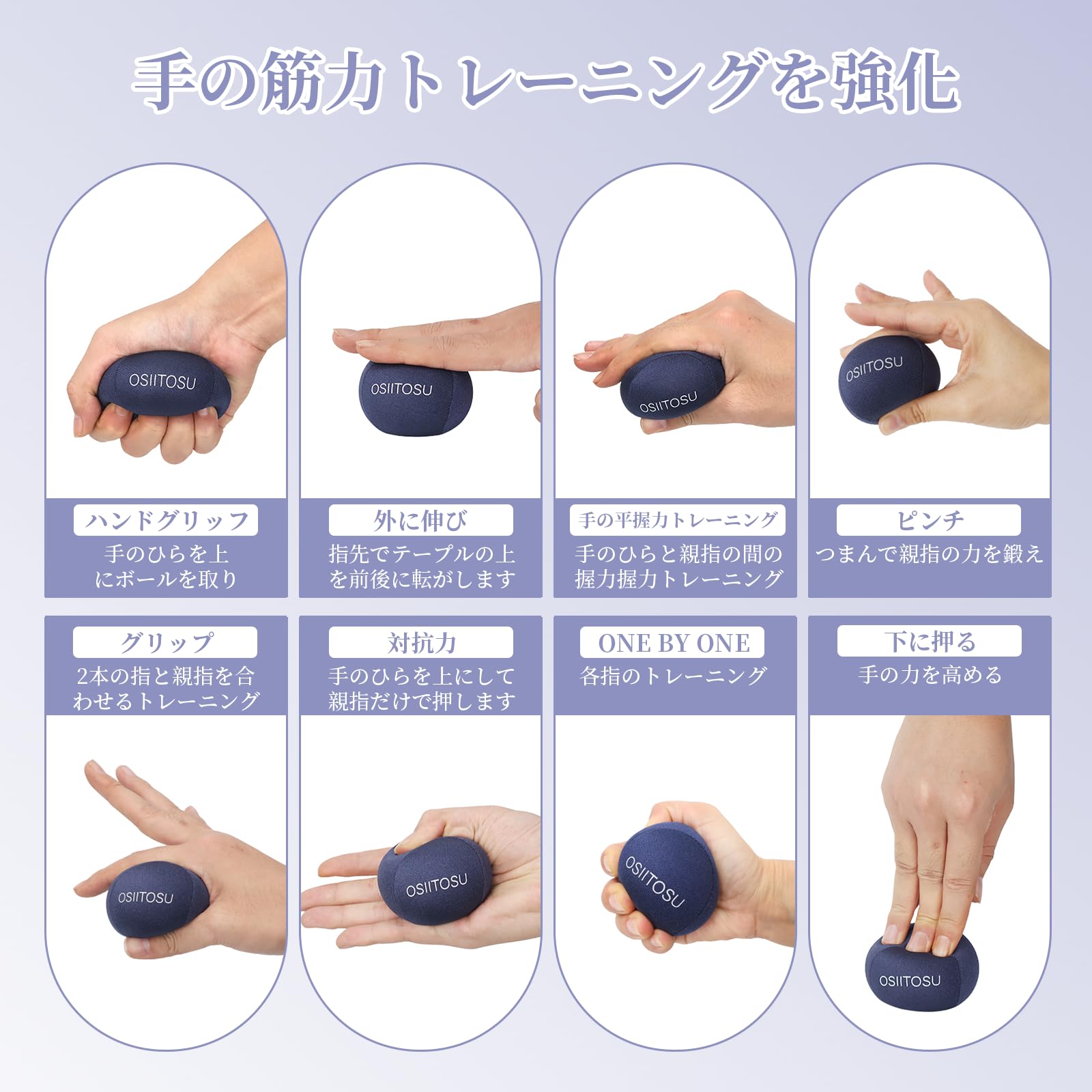 手の筋力トレーニングを強化

OSIITOSU

ハンドグリップ
手のひらを上にボールを取り

OSIITOSU

外に伸び
指先でテーブルの上を前後に転がします

OSIITOSU

手の平握力トレーニング
手のひらと親指の間の握力握力トレーニング

OSIITOSU

ピンチ
つまんで親指の力を鍛え

グリップ
2本の指と親指を合わせるトレーニング

OSIITOSU

対抗力
手のひらを上にして親指だけで押します

OSIITOSU

ONE BY ONE
各指のトレーニング

OSIITOSU

下に押る
手の力を高める

OSIITOSU