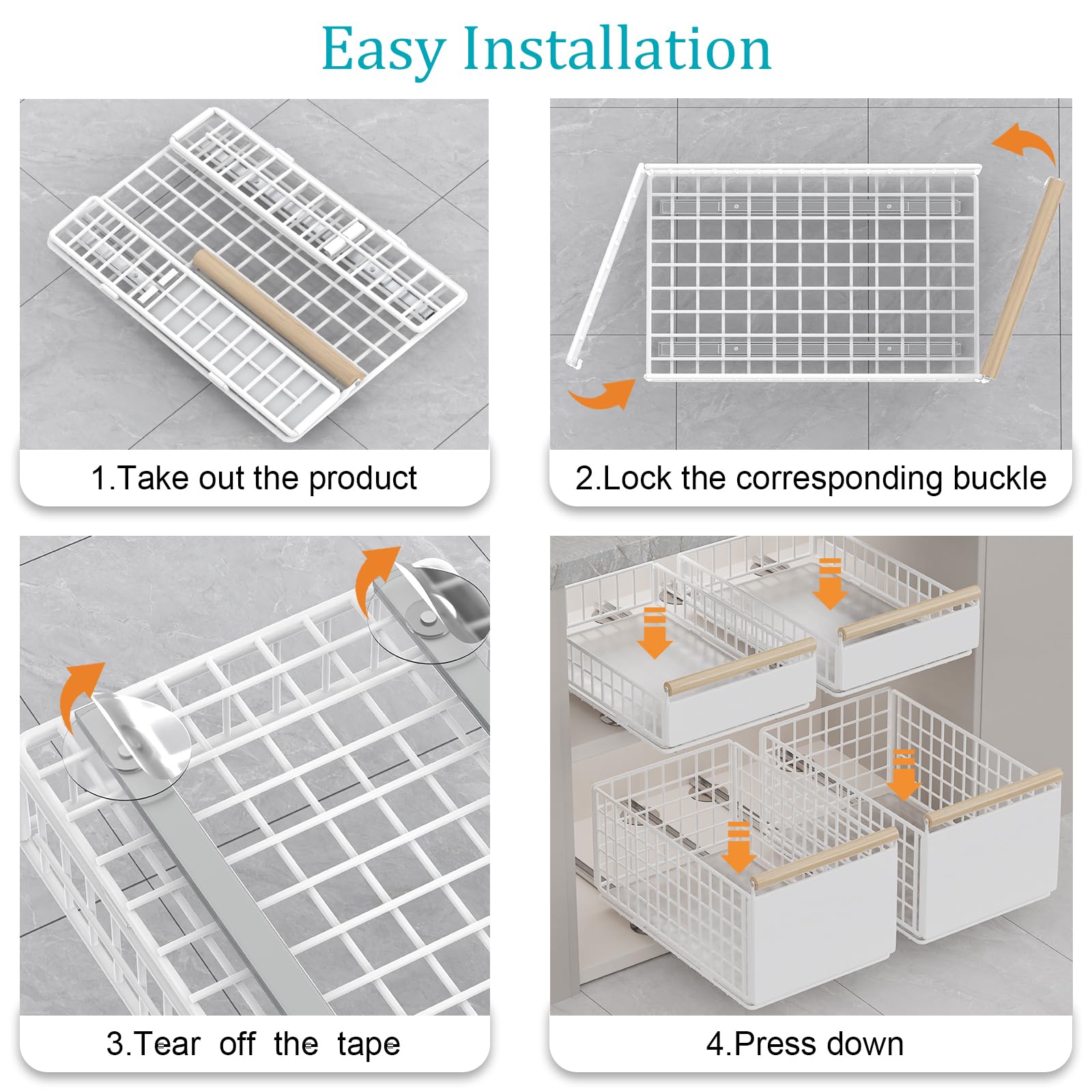 Easy Installation

1.Take out the product

2.Lock the corresponding buckle

3.Tear off the tape

4.Press down