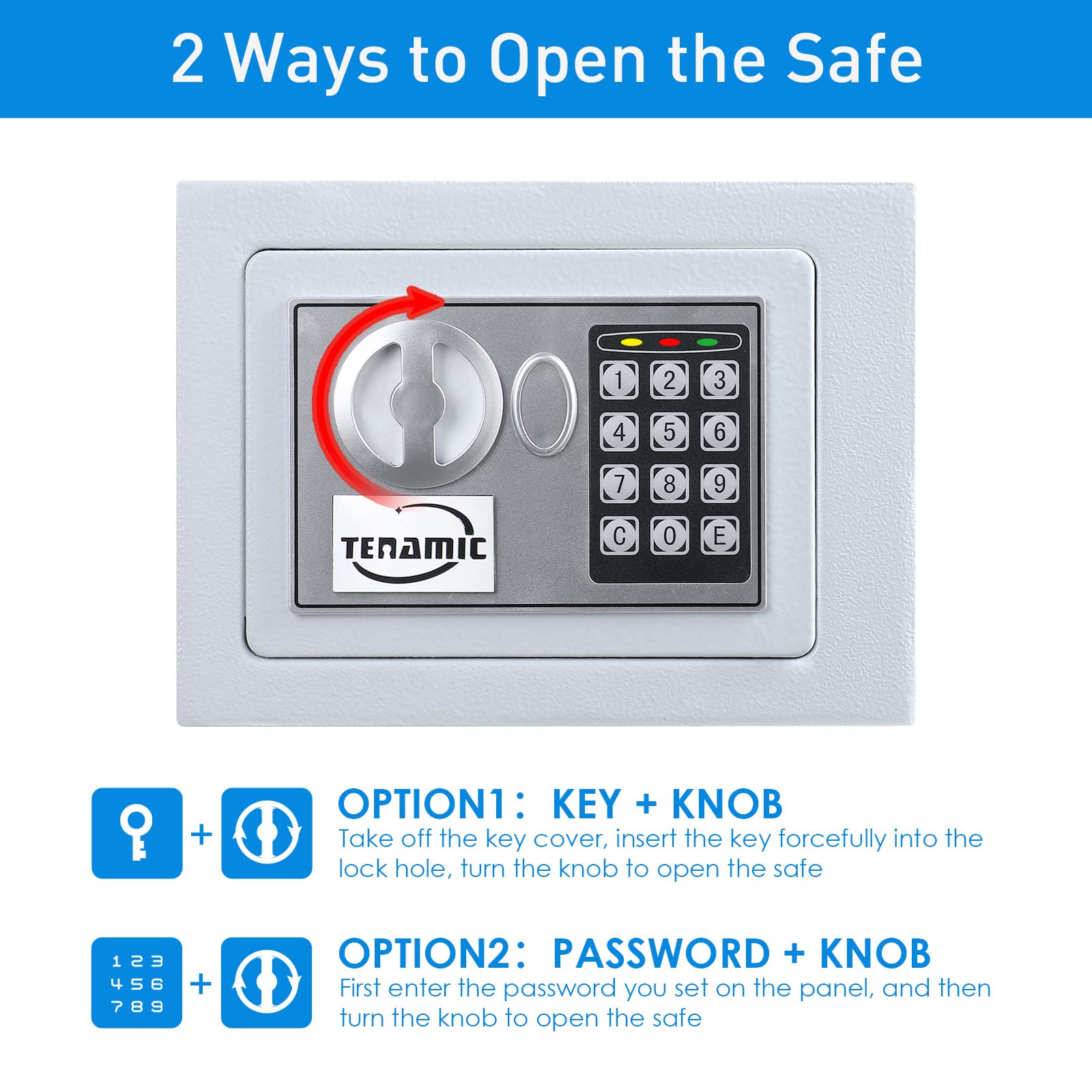 2 Ways to Open the Safe

TENAMIC

1 2 3
4 5 6
7 8 9
C 0 E

+

OPTION1： KEY + KNOB
Take off the key cover, insert the key forcefully into the lock hole, turn the knob to open the safe

1 2 3
4 5 6
7 8 9

+

OPTION2： PASSWORD + KNOB
First enter the password you set on the panel, and then turn the knob to open the safe