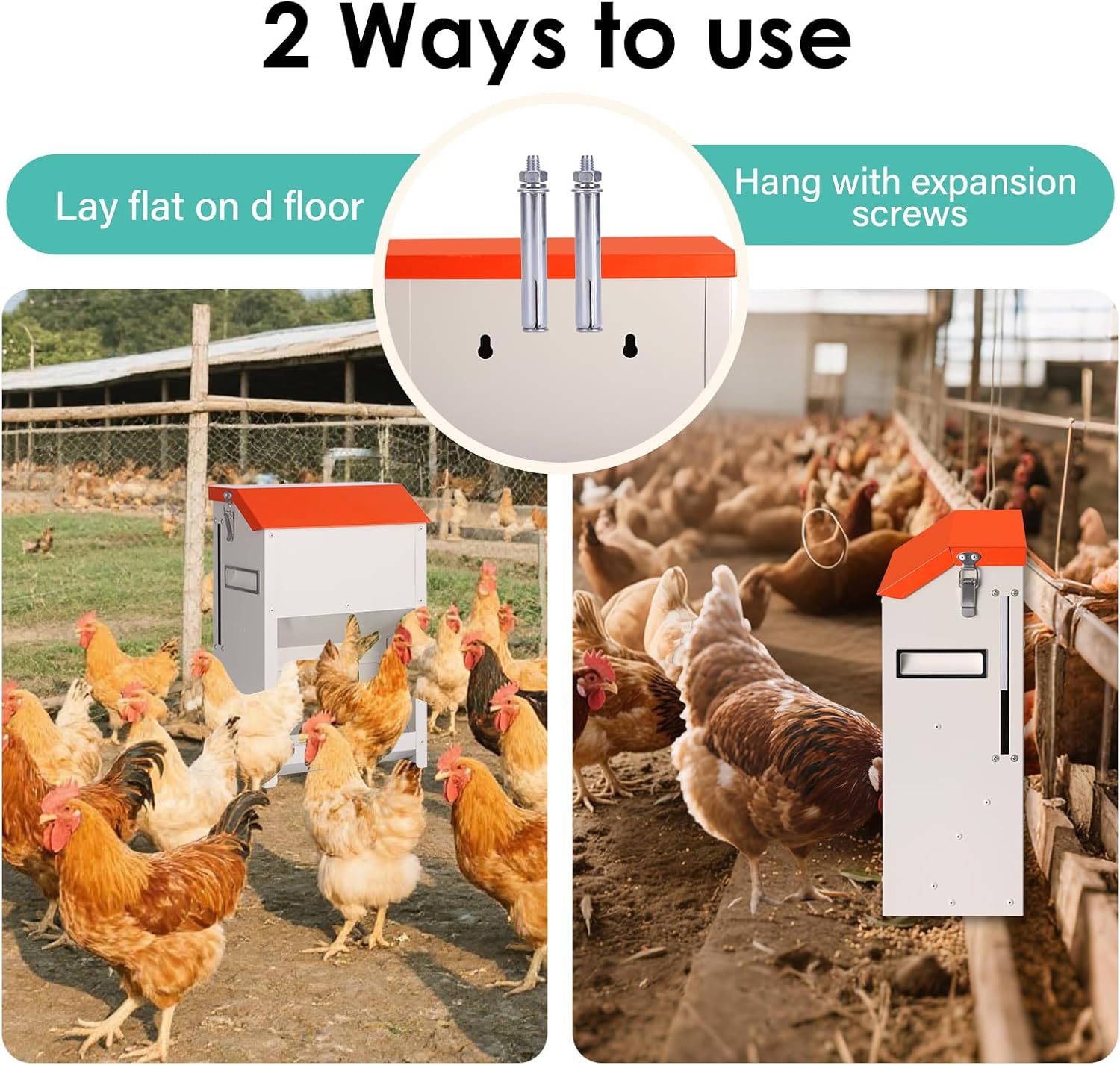 2 Ways to use

Lay flat on d floor

Hang with expansion screws