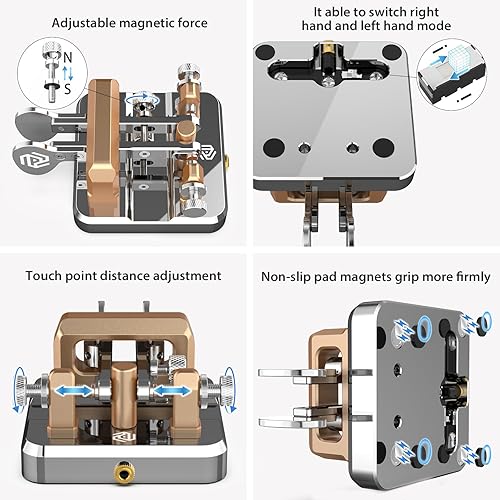 Adjustable magnetic force

N
S

It able to switch right hand and left hand mode

Touch point distance adjustment

Non-slip pad magnets grip more firmly