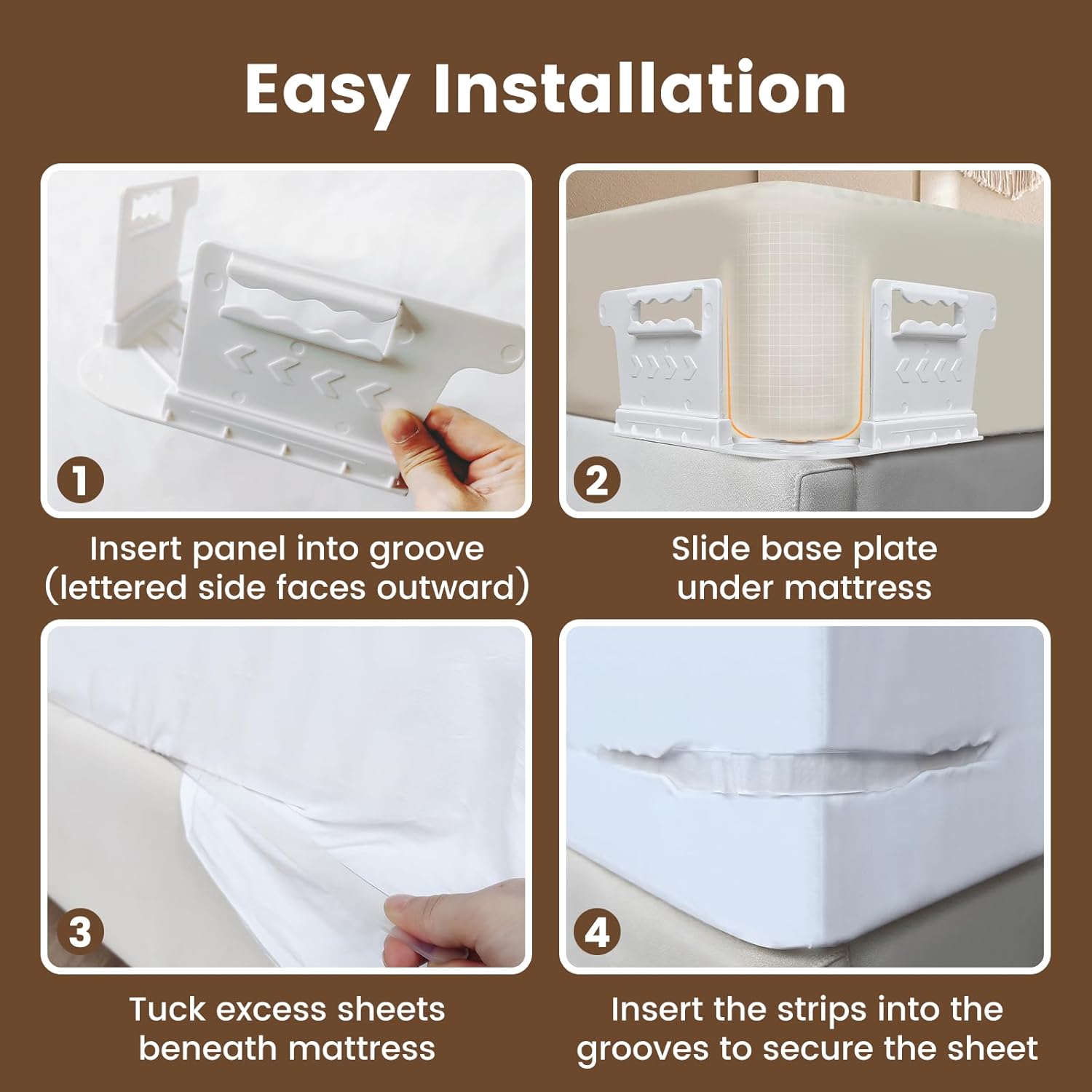 Easy Installation

1

Insert panel into groove (lettered side faces outward)

2

Slide base plate under mattress

3

Tuck excess sheets beneath mattress

4

Insert the strips into the grooves to secure the sheet