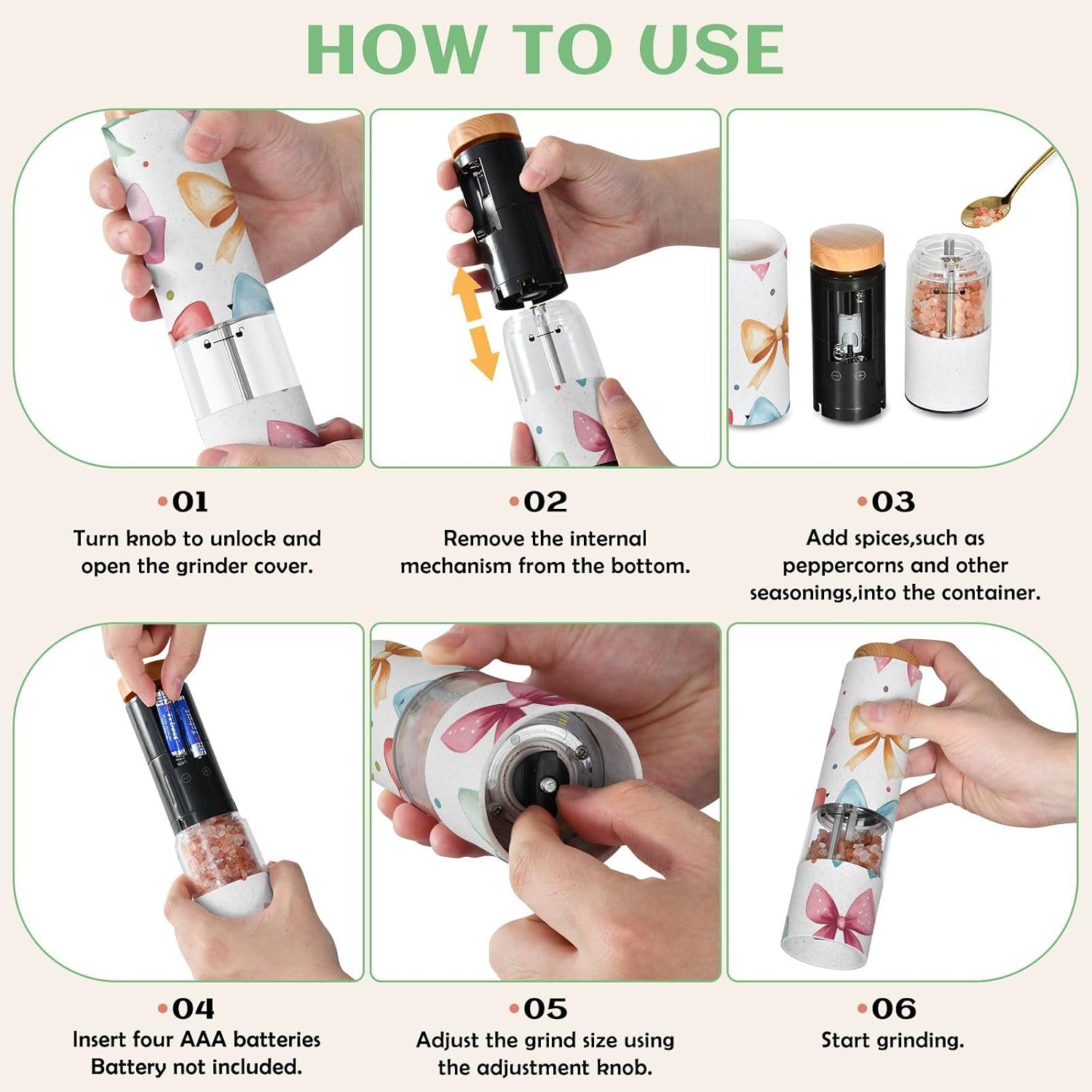 HOW TO USE

•01
Turn knob to unlock and open the grinder cover.

•02
Remove the internal mechanism from the bottom.

•03
Add spices,such as peppercorns and other seasonings,into the container.

•04
Insert four AAA batteries Battery not included.

•05
Adjust the grind size using the adjustment knob.

•06
Start grinding.