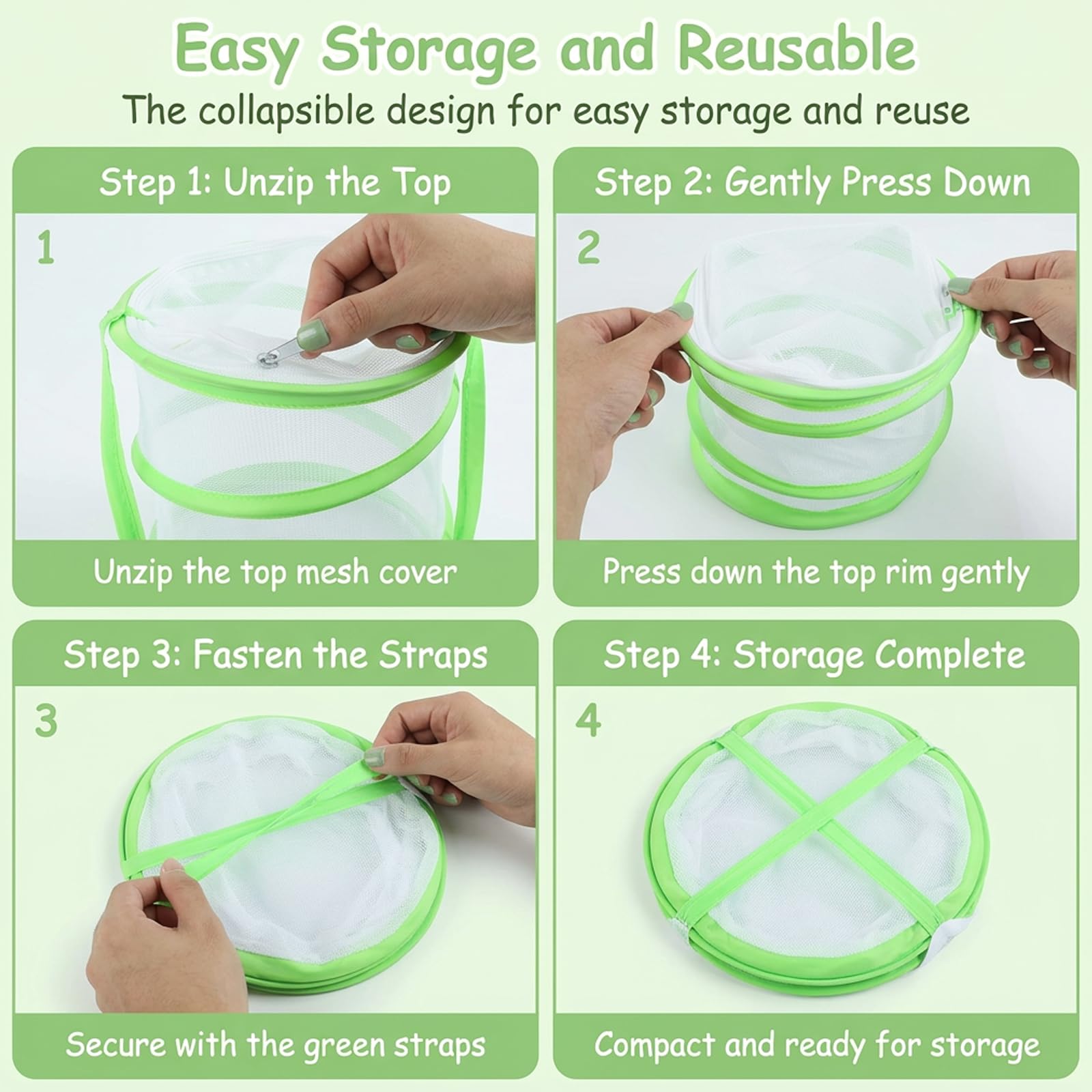 Easy Storage and Reusable

The collapsible design for easy storage and reuse

Step 1: Unzip the Top

1

Unzip the top mesh cover

Step 2: Gently Press Down

2

Press down the top rim gently

Step 3: Fasten the Straps

3

Secure with the green straps

Step 4: Storage Complete

4

Compact and ready for storage