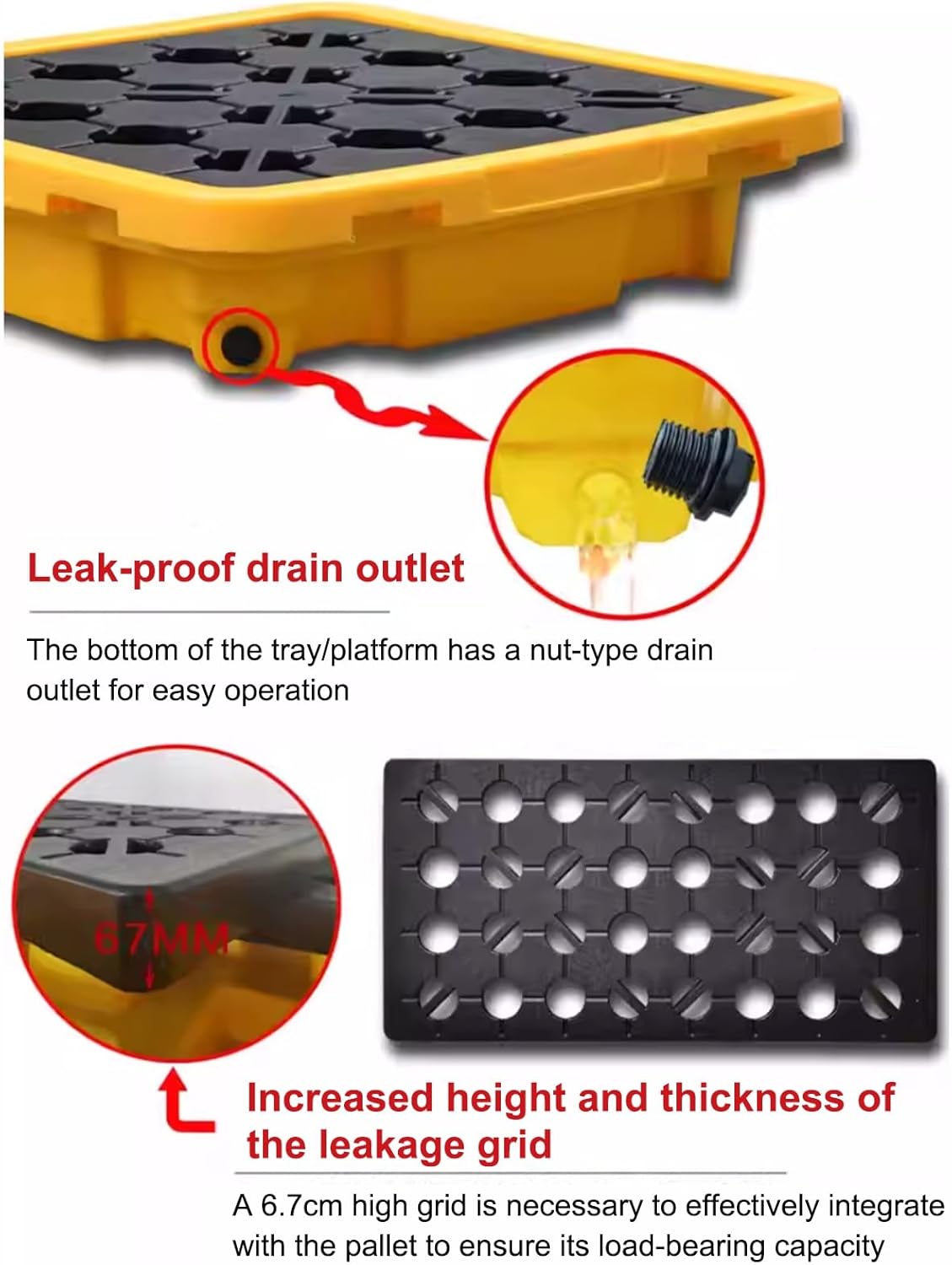 Leak-proof drain outlet

The bottom of the tray/platform has a nut-type drain outlet for easy operation

67MM

Increased height and thickness of the leakage grid

A 6.7cm high grid is necessary to effectively integrate with the pallet to ensure its load-bearing capacity