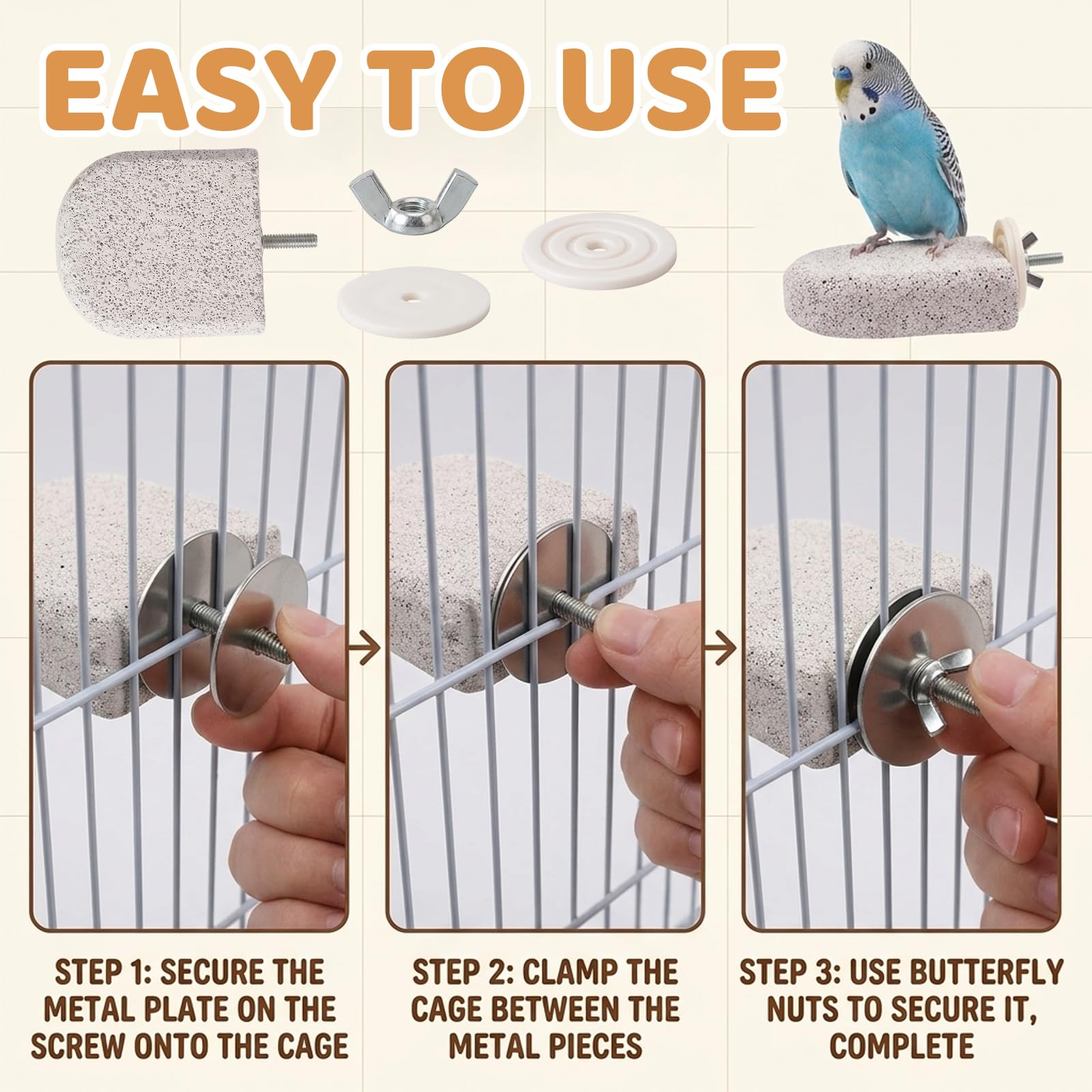 EASY TO USE

STEP 1: SECURE THE METAL PLATE ON THE SCREW ONTO THE CAGE

STEP 2: CLAMP THE CAGE BETWEEN THE METAL PIECES

STEP 3: USE BUTTERFLY NUTS TO SECURE IT, COMPLETE