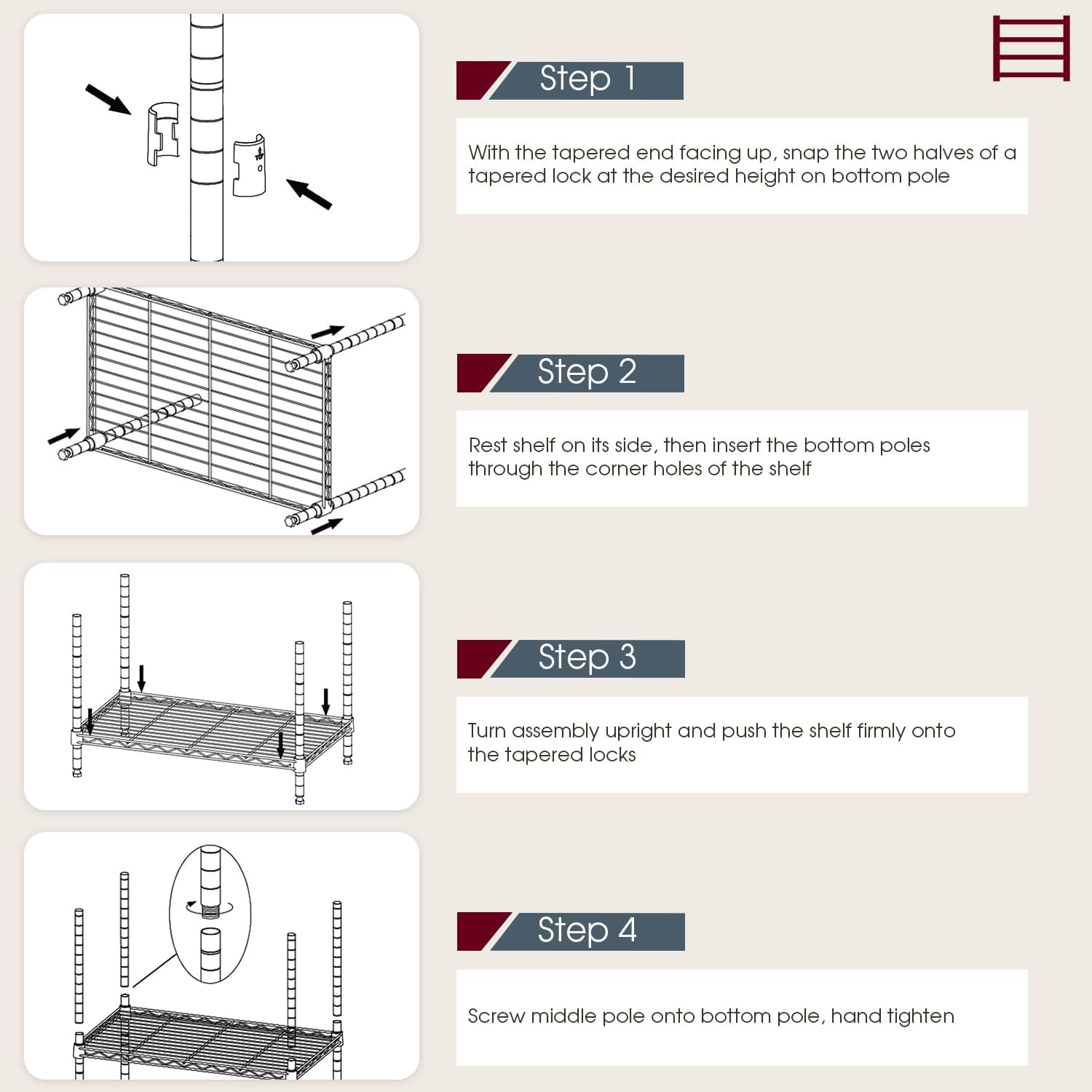 Step 1

With the tapered end facing up, snap the two halves of a tapered lock at the desired height on bottom pole

Step 2

Rest shelf on its side, then insert the bottom poles through the corner holes of the shelf

Step 3

Turn assembly upright and push the shelf firmly onto the tapered locks

Step 4

Screw middle pole onto bottom pole, hand tighten