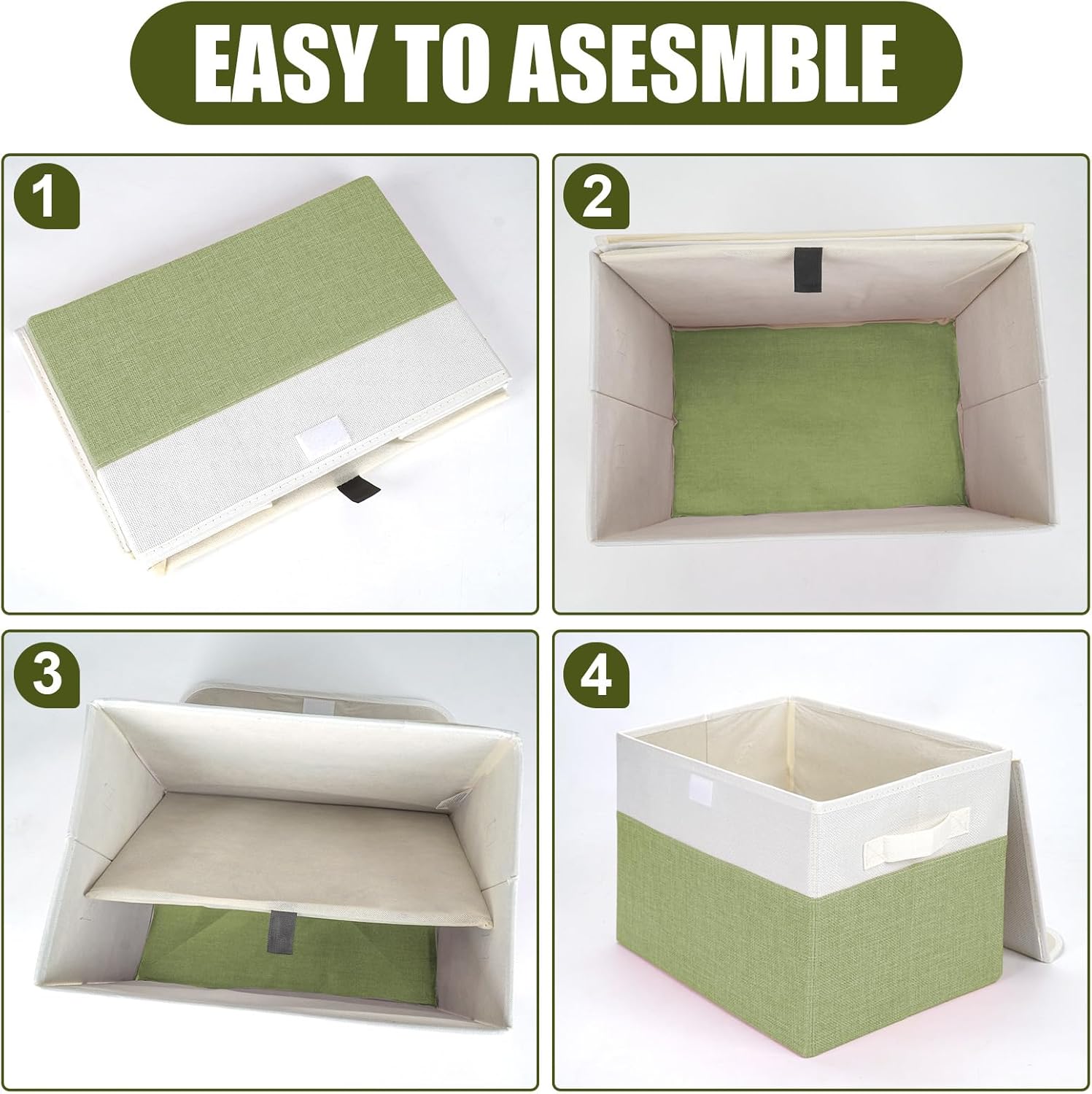 EASY TO ASESMBLE

1

2

3

4