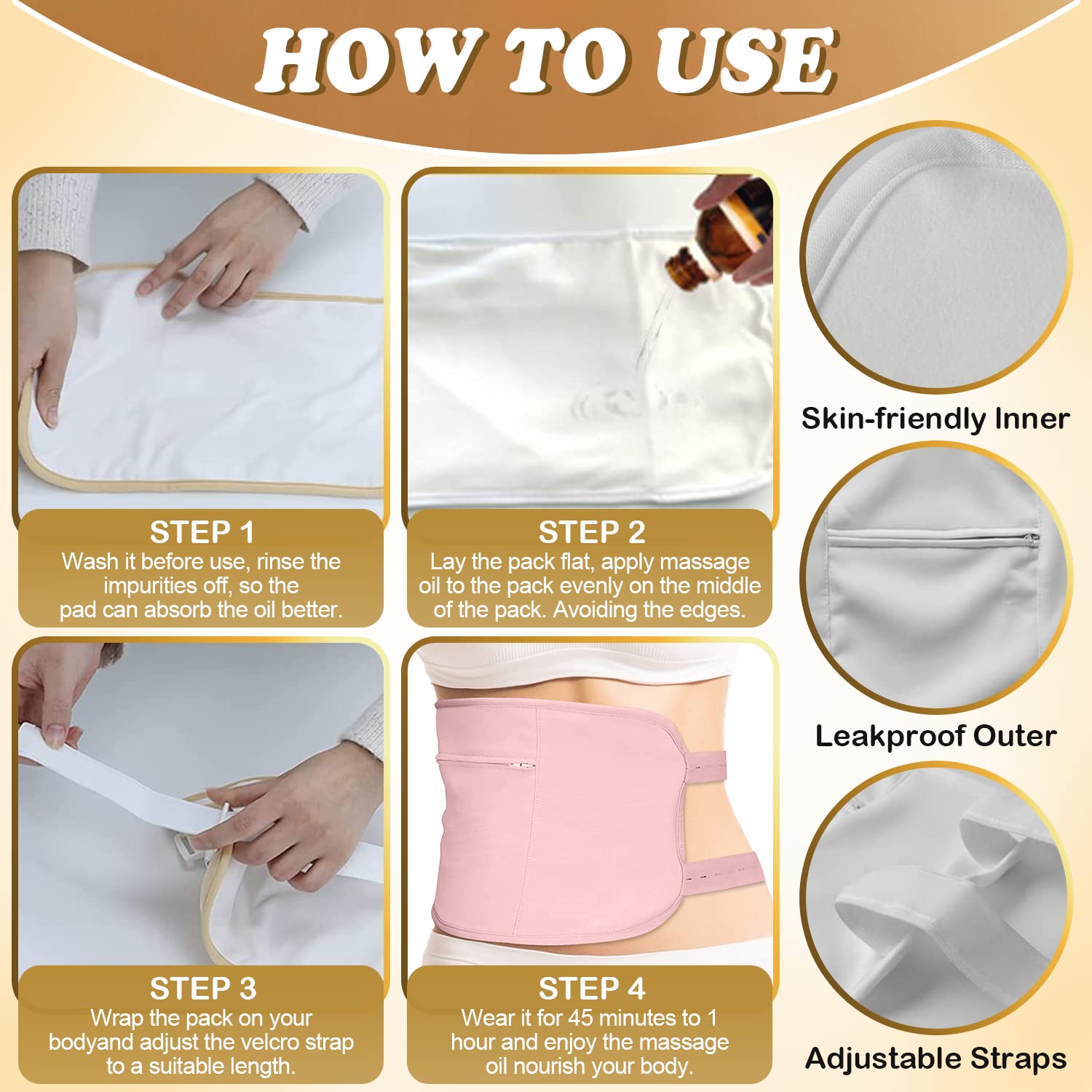 HOW TO USE

STEP 1
Wash it before use, rinse the impurities off, so the pad can absorb the oil better.

STEP 2
Lay the pack flat, apply massage oil to the pack evenly on the middle of the pack. Avoiding the edges.

STEP 3
Wrap the pack on your bodyand adjust the velcro strap to a suitable length.

STEP 4
Wear it for 45 minutes to 1 hour and enjoy the massage oil nourish your body.

Skin-friendly Inner

Leakproof Outer

Adjustable Straps