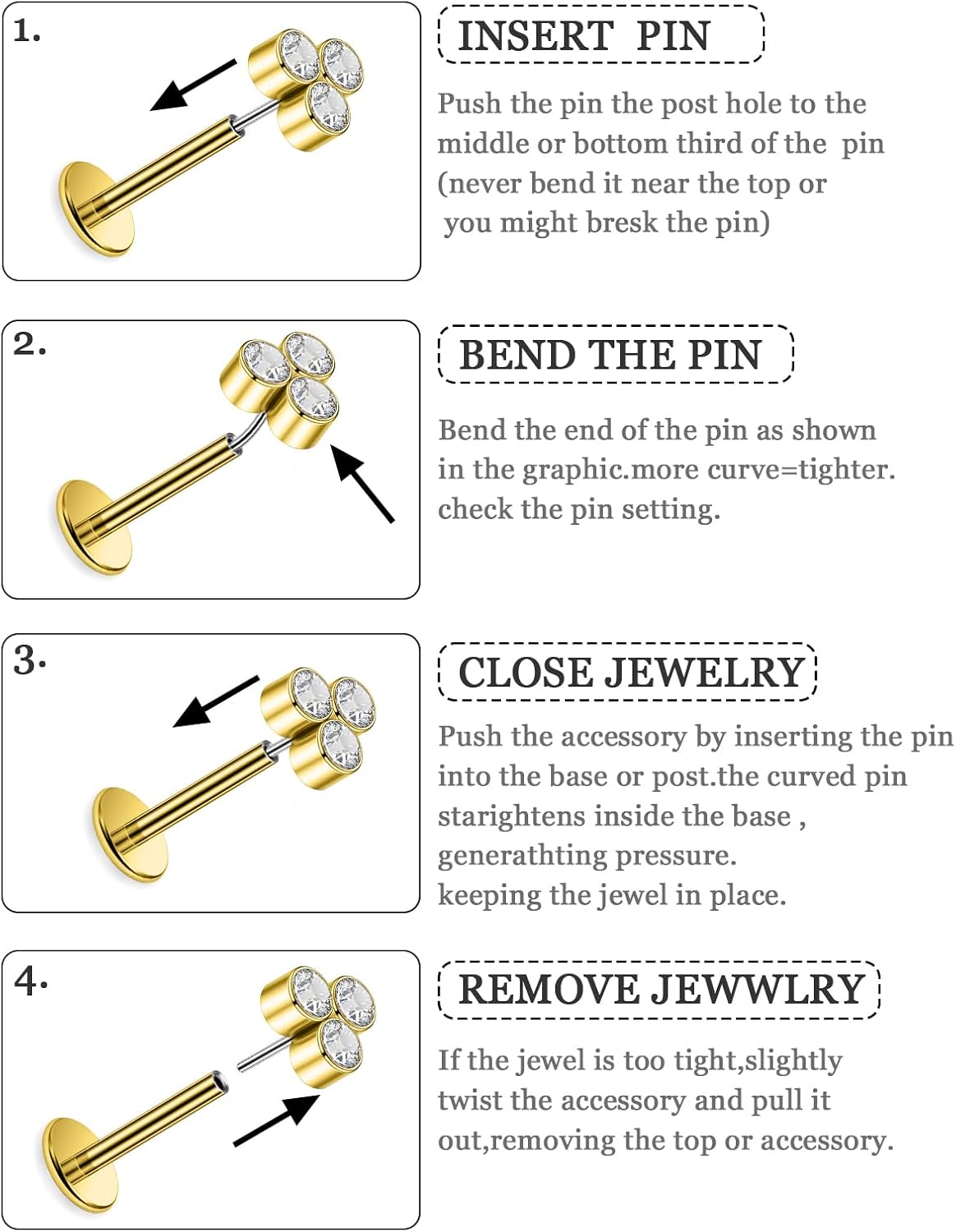 1.

INSERT PIN

Push the pin the post hole to the middle or bottom third of the pin (never bend it near the top or you might bresk the pin)

2.

BEND THE PIN

Bend the end of the pin as shown in the graphic.more curve=tighter. check the pin setting.

3.

CLOSE JEWELRY

Push the accessory by inserting the pin into the base or post.the curved pin starightens inside the base , generathting pressure.
keeping the jewel in place.

4.

REMOVE JEWWLRY

If the jewel is too tight,slightly twist the accessory and pull it out,removing the top or accessory.