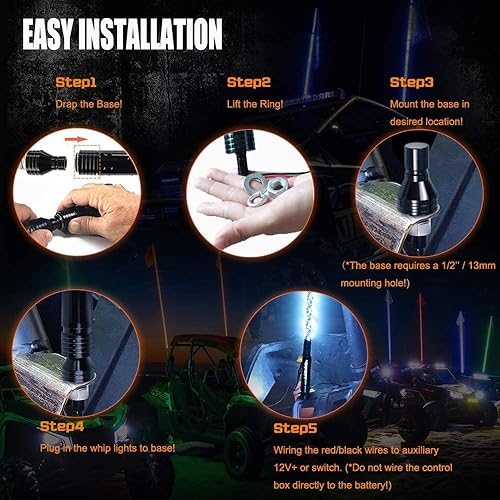 EASY INSTALLATION

Step1
Drap the Base!

Step2
Lift the Ring!

Step3
Mount the base in desired location!

(*The base requires a 1/2'' / 13mm mounting hole!)

Step4
Plug in the whip lights to base!

Step5
Wiring the red/black wires to auxiliary 12V+ or switch. (*Do not wire the control box directly to the battery!)