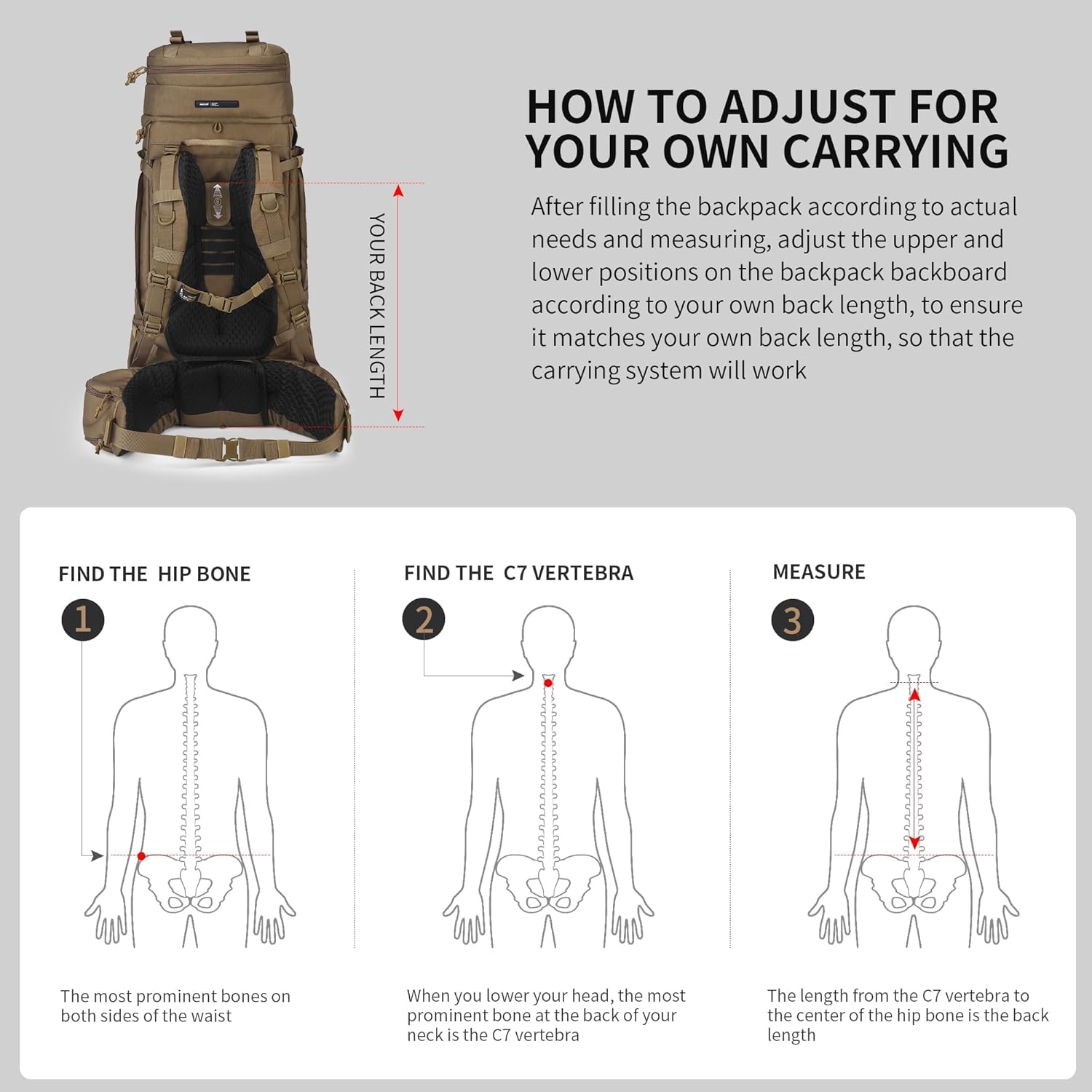 YOUR BACK LENGTH

HOW TO ADJUST FOR YOUR OWN CARRYING

After filling the backpack according to actual needs and measuring, adjust the upper and lower positions on the backpack backboard according to your own back length, to ensure it matches your own back length, so that the carrying system will work

FIND THE HIP BONE

1

The most prominent bones on both sides of the waist

FIND THE C7 VERTEBRA

2

When you lower your head, the most prominent bone at the back of your neck is the C7 vertebra

MEASURE

3

The length from the C7 vertebra to the center of the hip bone is the back length