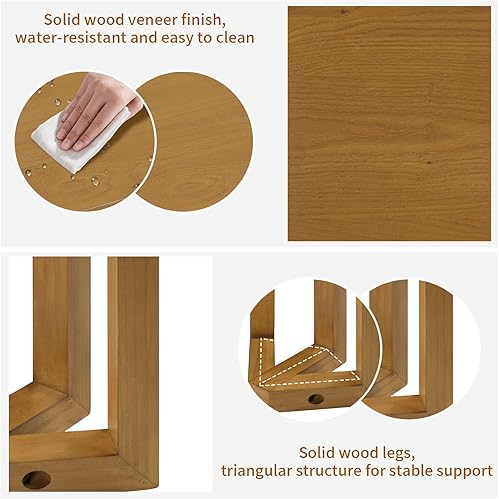 Solid wood veneer finish, water-resistant and easy to clean

Solid wood legs, triangular structure for stable support